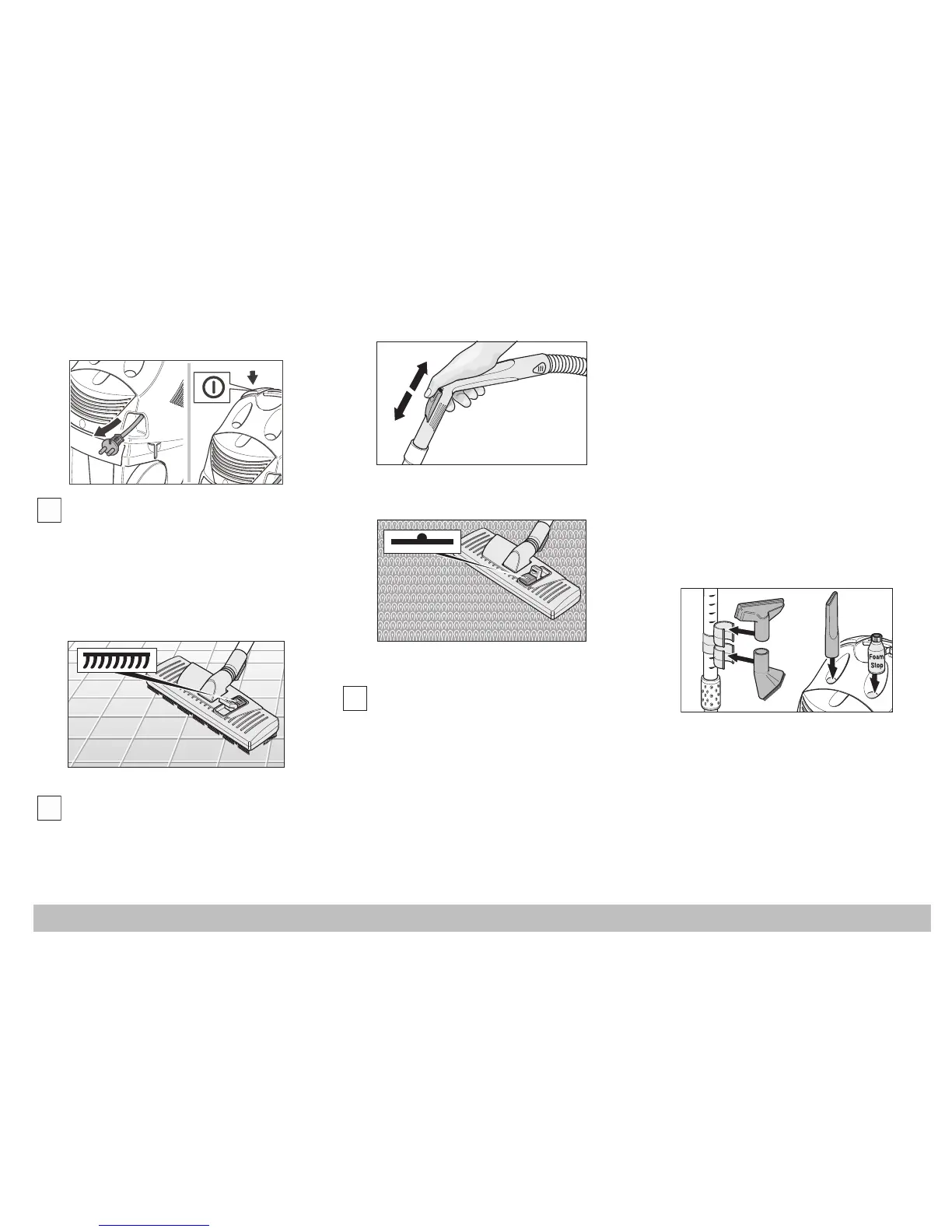 Foam
Stop