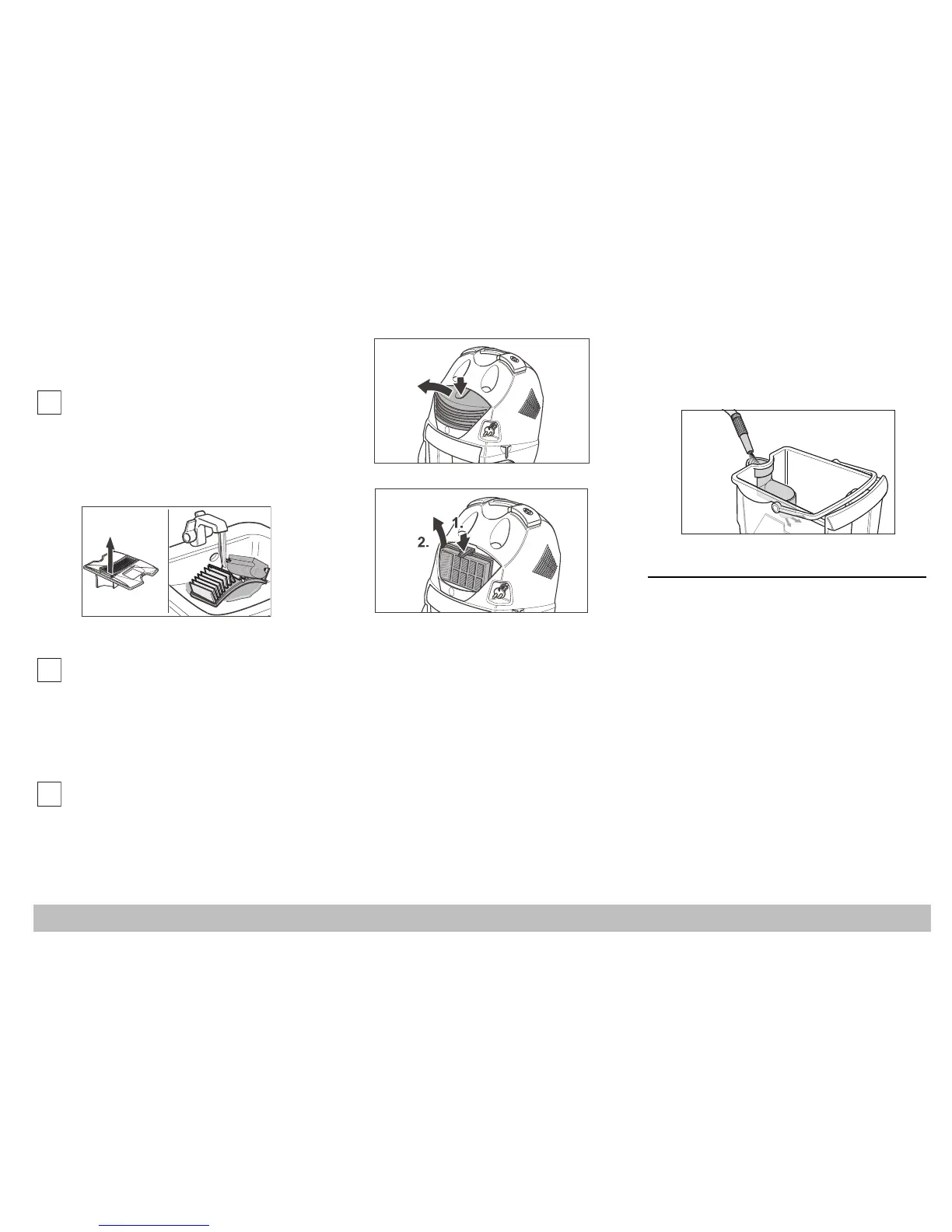 1.

2.