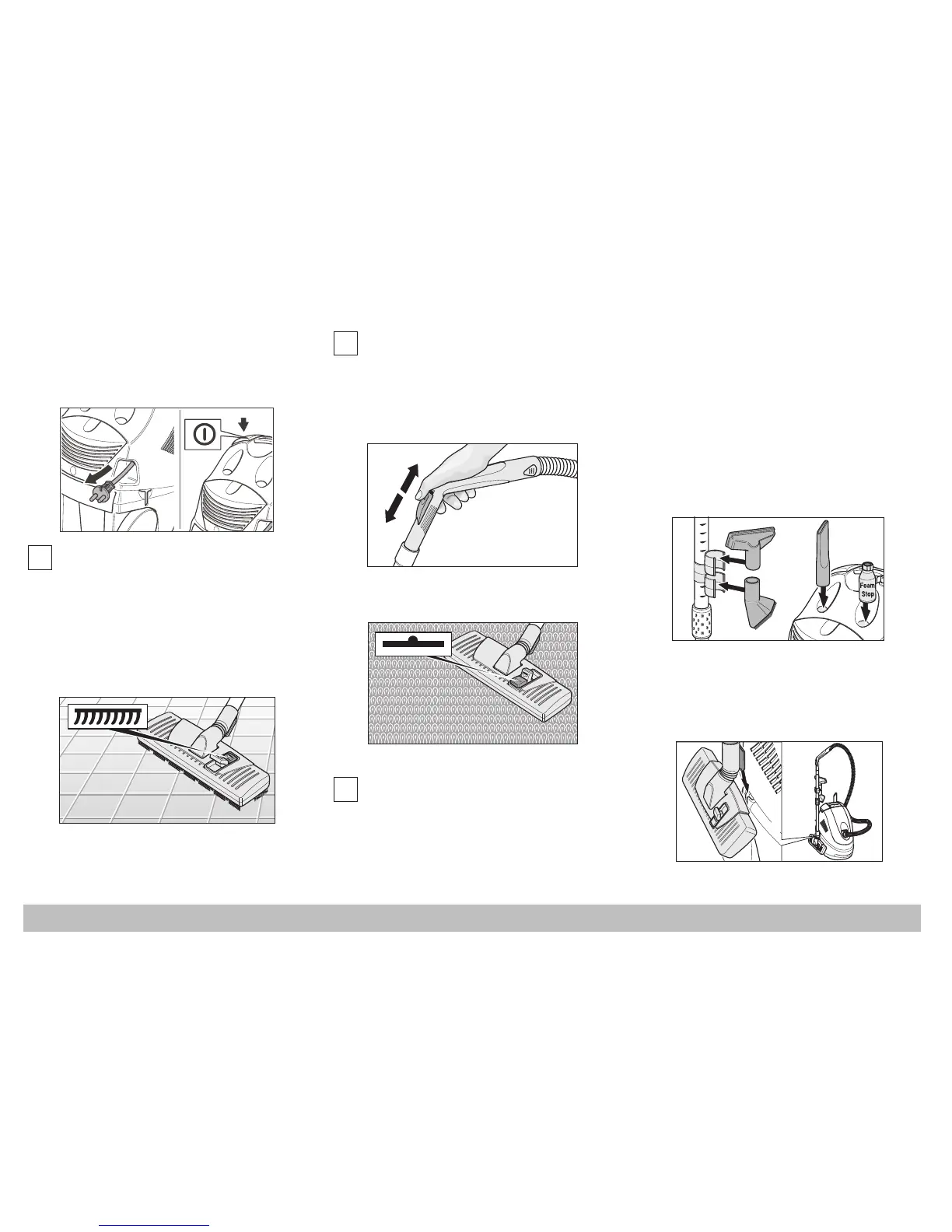 Foam
Stop