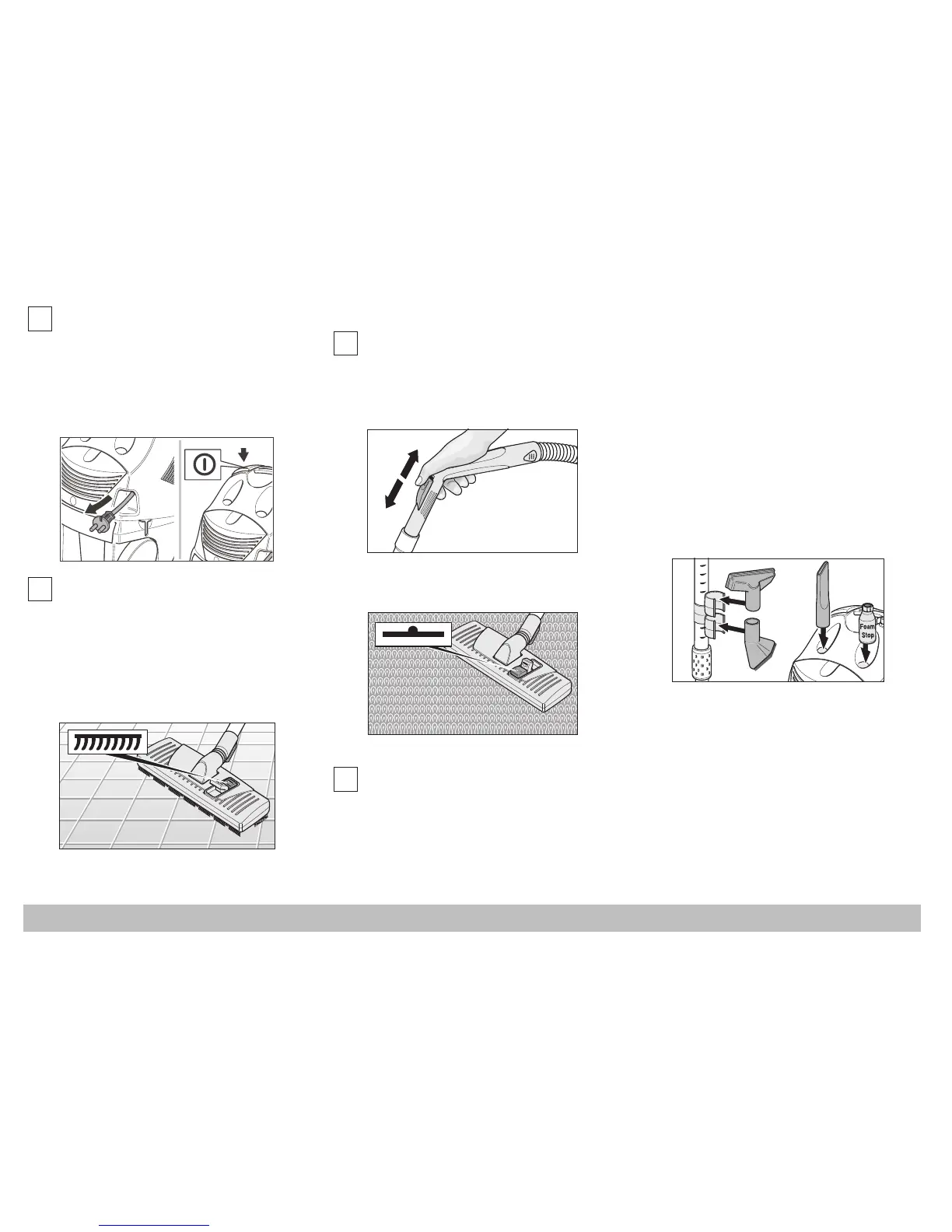 Foam Stop