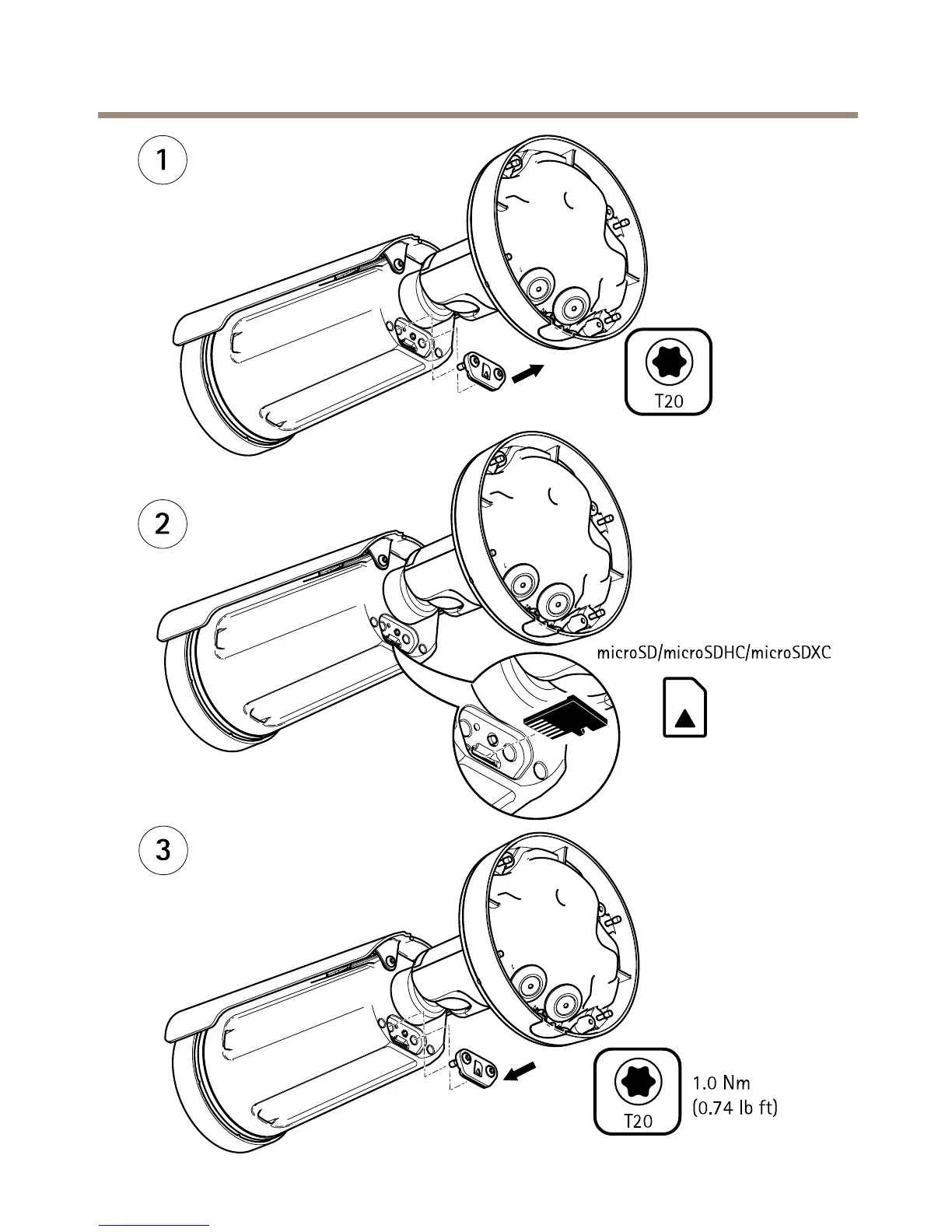 1

T20

2

microSD/microSDHC/microSDXC

3

T20

1.0 Nm
(0.74 lb ft)