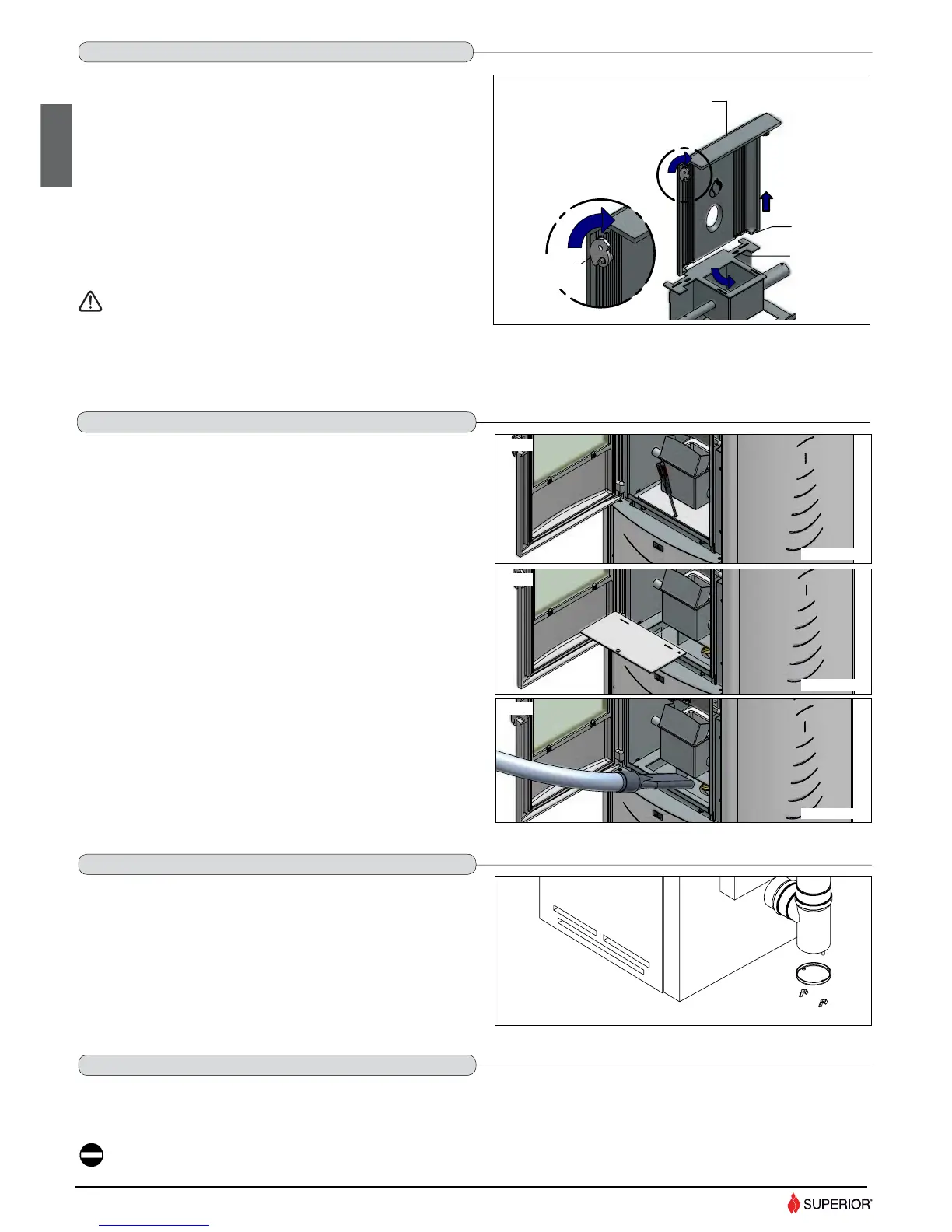 SUPERIOR