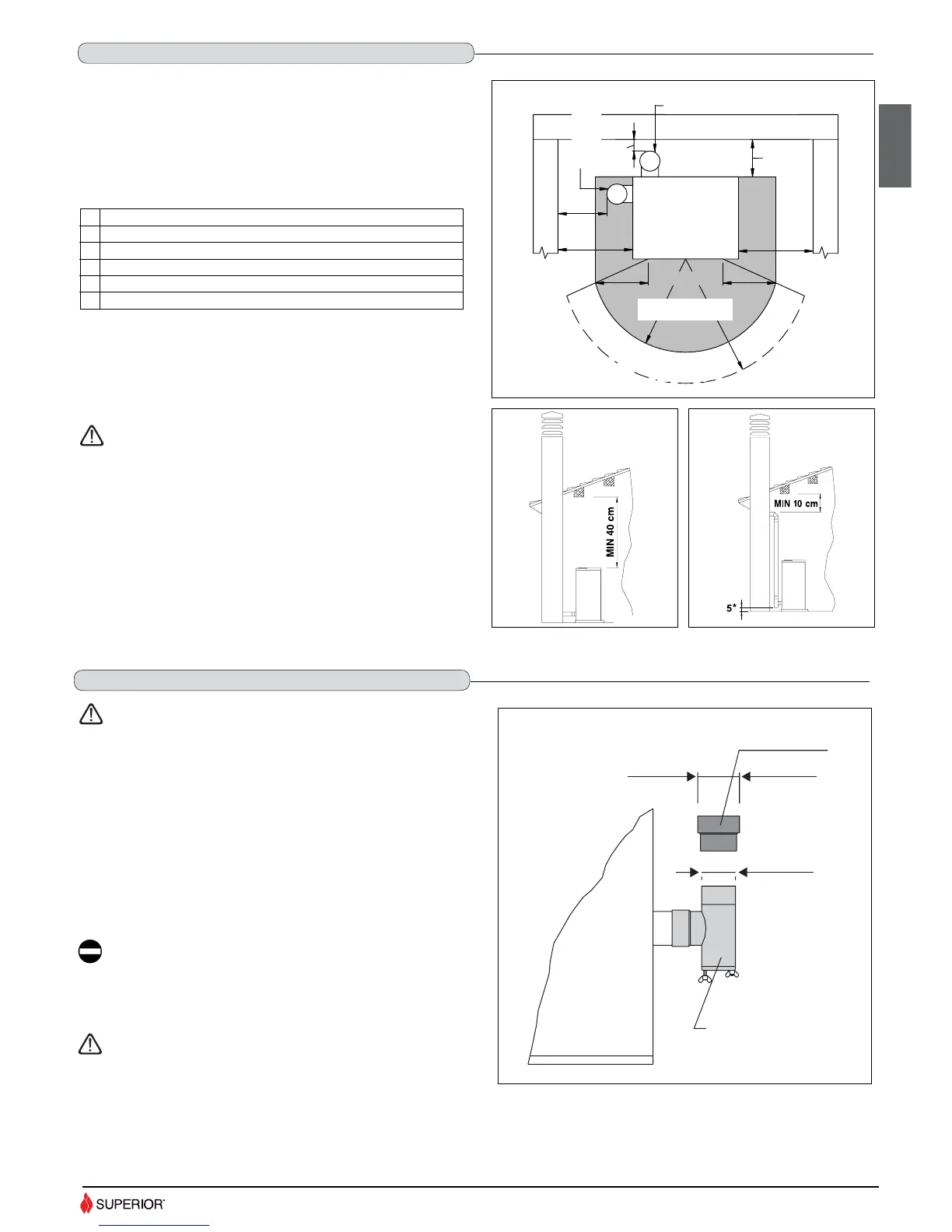 MIN 40 cm

MIN 10 cm

5*

SUPERIOR