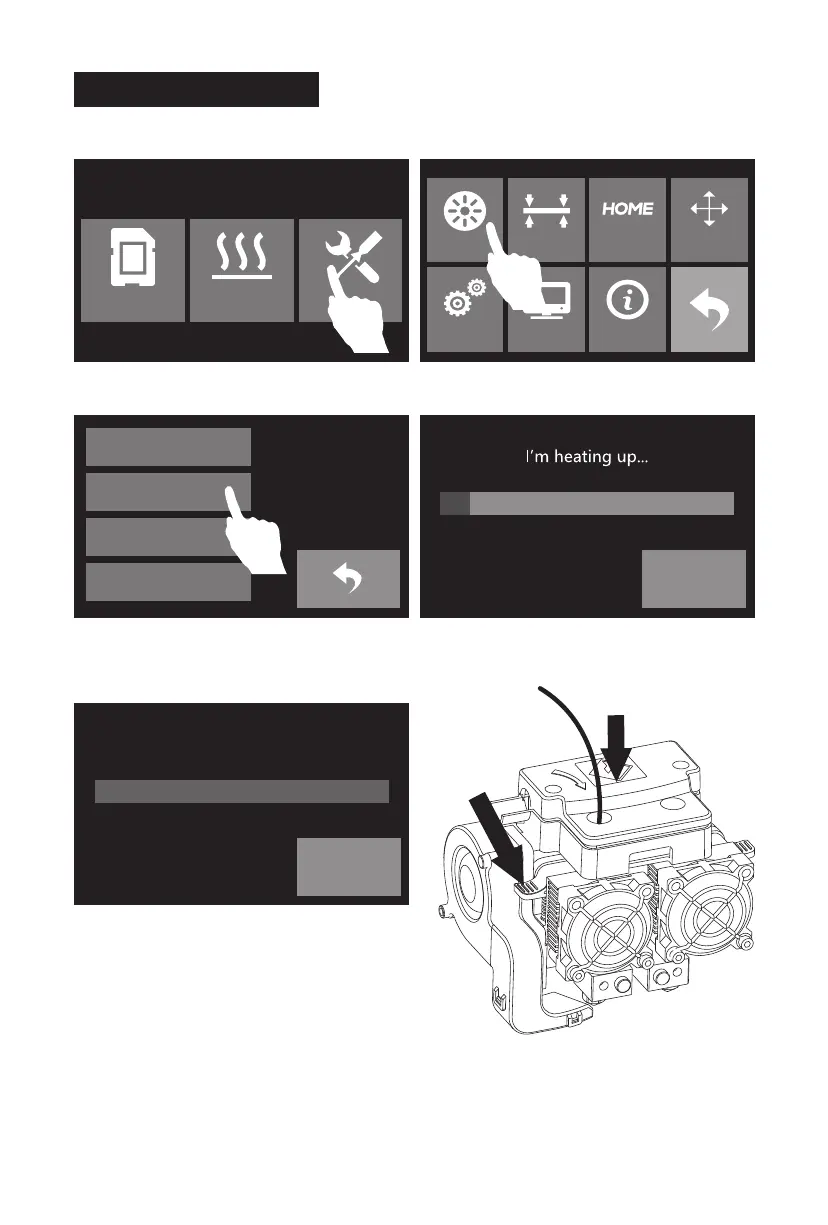 HOME

I'm heating up...