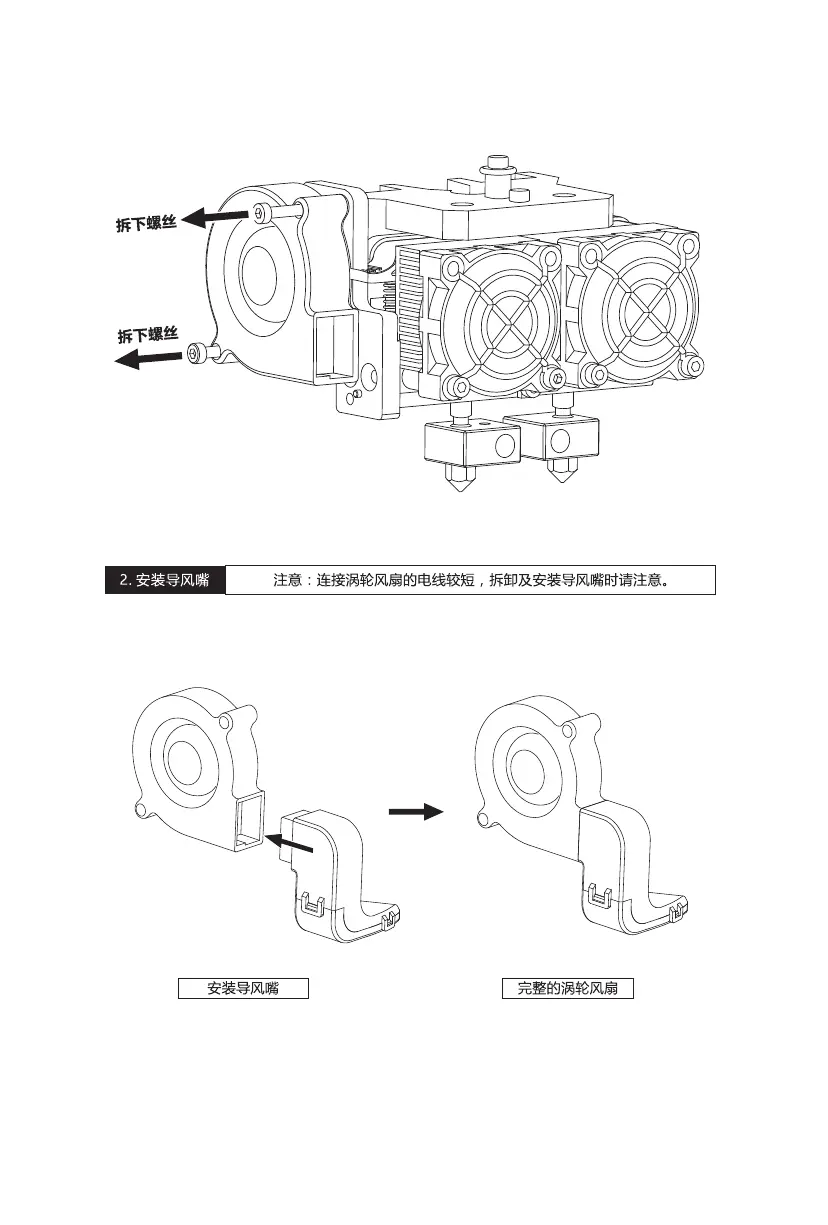 拆下螺丝

拆下螺丝

2. 安装导风嘴

注意：连接涡轮风扇的电线较短，拆卸及安装导风嘴时请注意。

安装导风嘴

完整的涡轮风扇