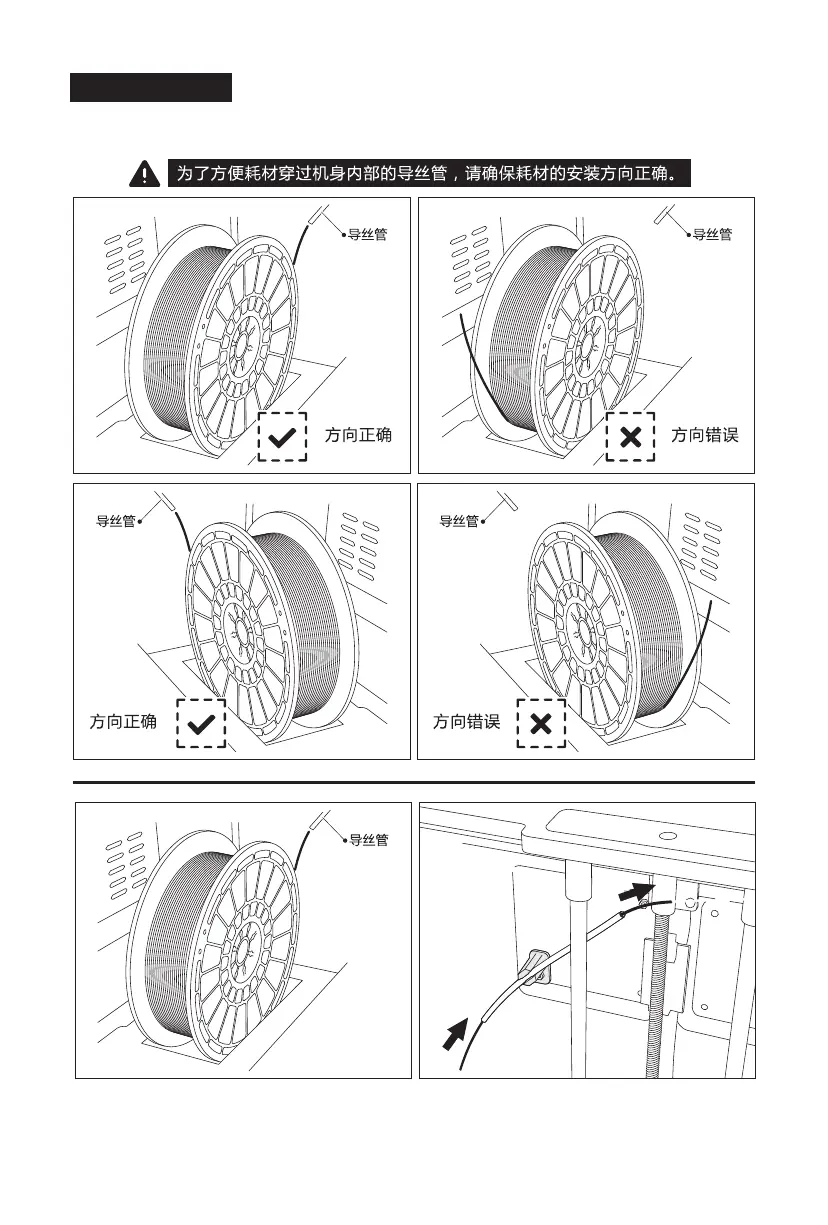 为了方便耗材穿过机身内部的导丝管，请确保耗材的安装方向正确。

导丝管

方向正确

导丝管

方向错误

导丝管

方向正确

导丝管

方向错误

导丝管