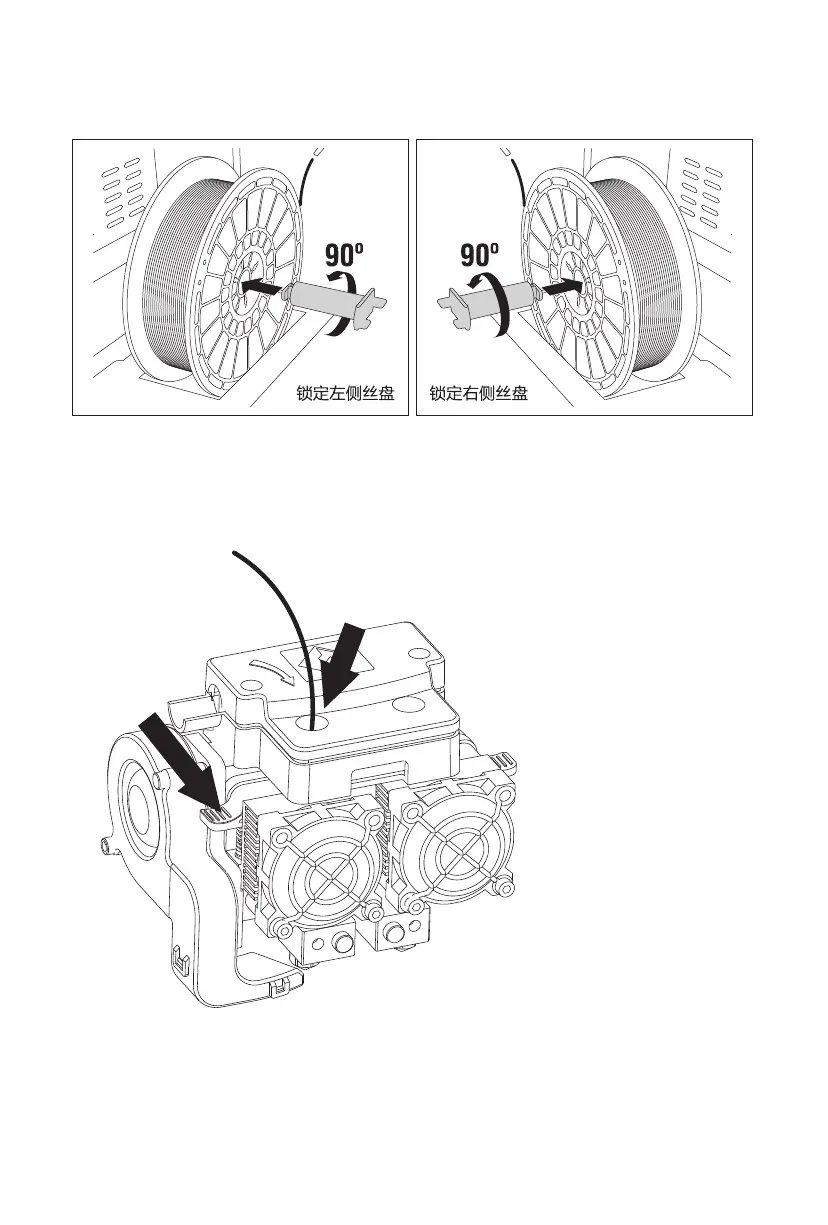 90º

锁定左侧丝盘

90º

锁定右侧丝盘