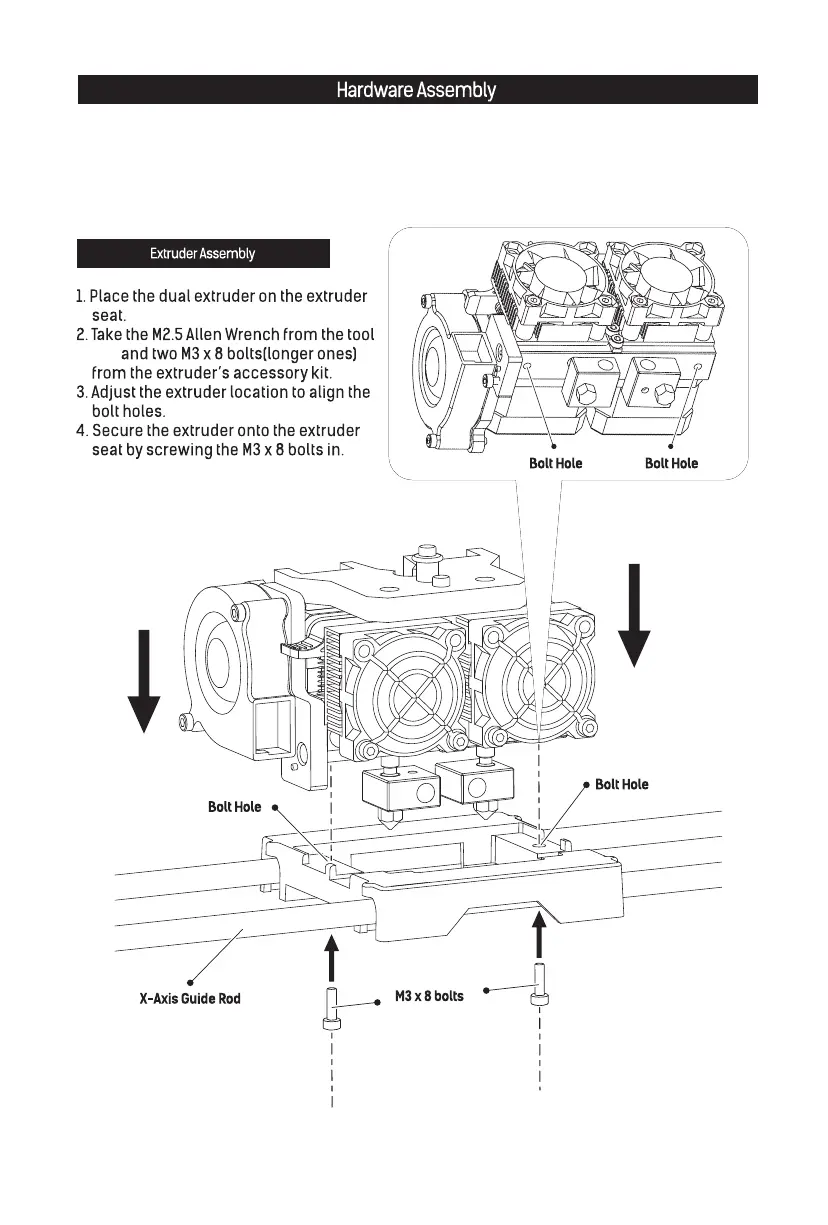 Hardware Assembly

Extruder Assembly

1. Place the dual extruder on the extruder seat.
2. Take the M2.5 Allen Wrench from the tool and two M3 x 8 bolts(longer ones) from the extruder's accessory kit.
3. Adjust the extruder location to align the bolt holes.
4. Secure the extruder onto the extruder seat by screwing the M3 x 8 bolts in.

Bolt Hole

Bolt Hole

Bolt Hole

Bolt Hole

X-Axis Guide Rod

M3 x 8 bolts