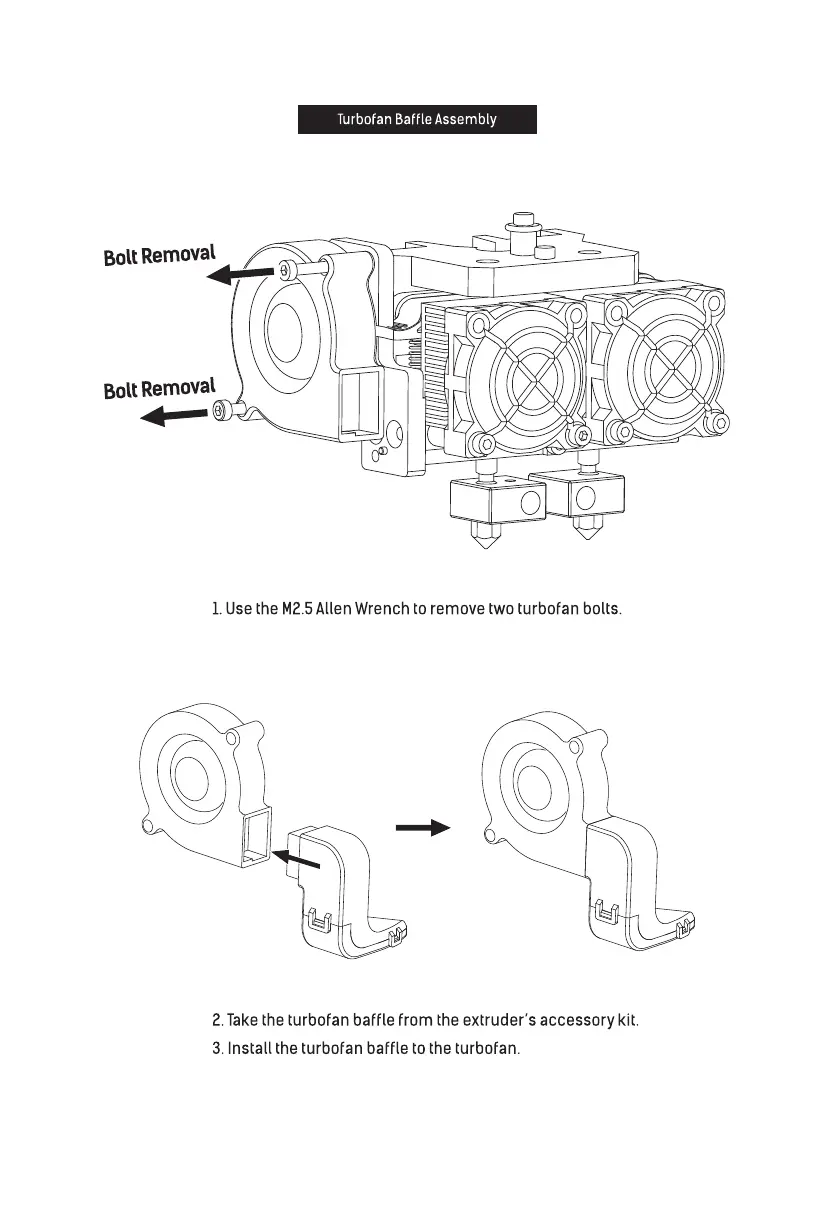 Turbofan Baffle Assembly

Bolt Removal

Bolt Removal

1. Use the M2.5 Allen Wrench to remove two turbofan bolts.

2. Take the turbofan baffle from the extruder's accessory kit.

3. Install the turbofan baffle to the turbofan.