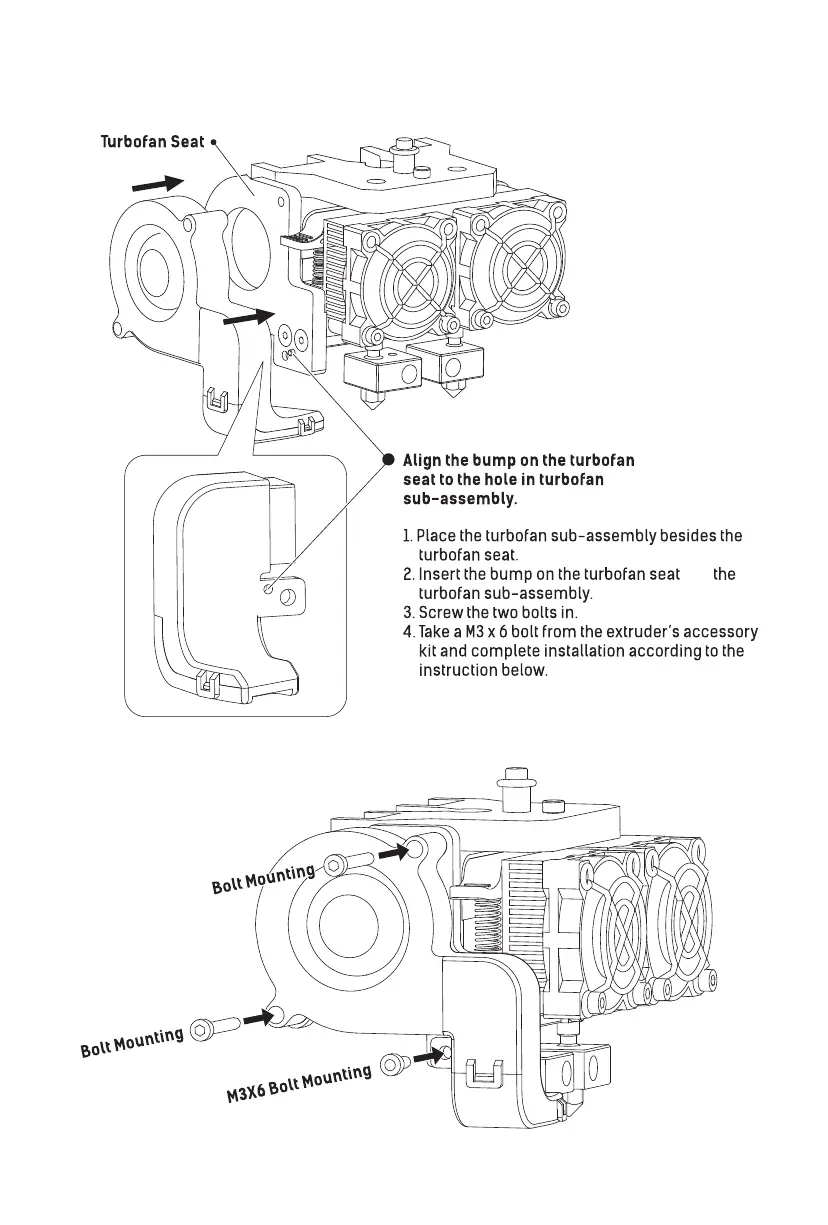 Turbofan Seat

Align the bump on the turbofan seat to the hole in turbofan sub-assembly.

1. Place the turbofan sub-assembly besides the turbofan seat.
2. Insert the bump on the turbofan seat the turbofan sub-assembly.
3. Screw the two bolts in.
4. Take a M3 x 6 bolt from the extruder's accessory kit and complete installation according to the instruction below.

Bolt Mounting

Bolt Mounting

M3X6 Bolt Mounting