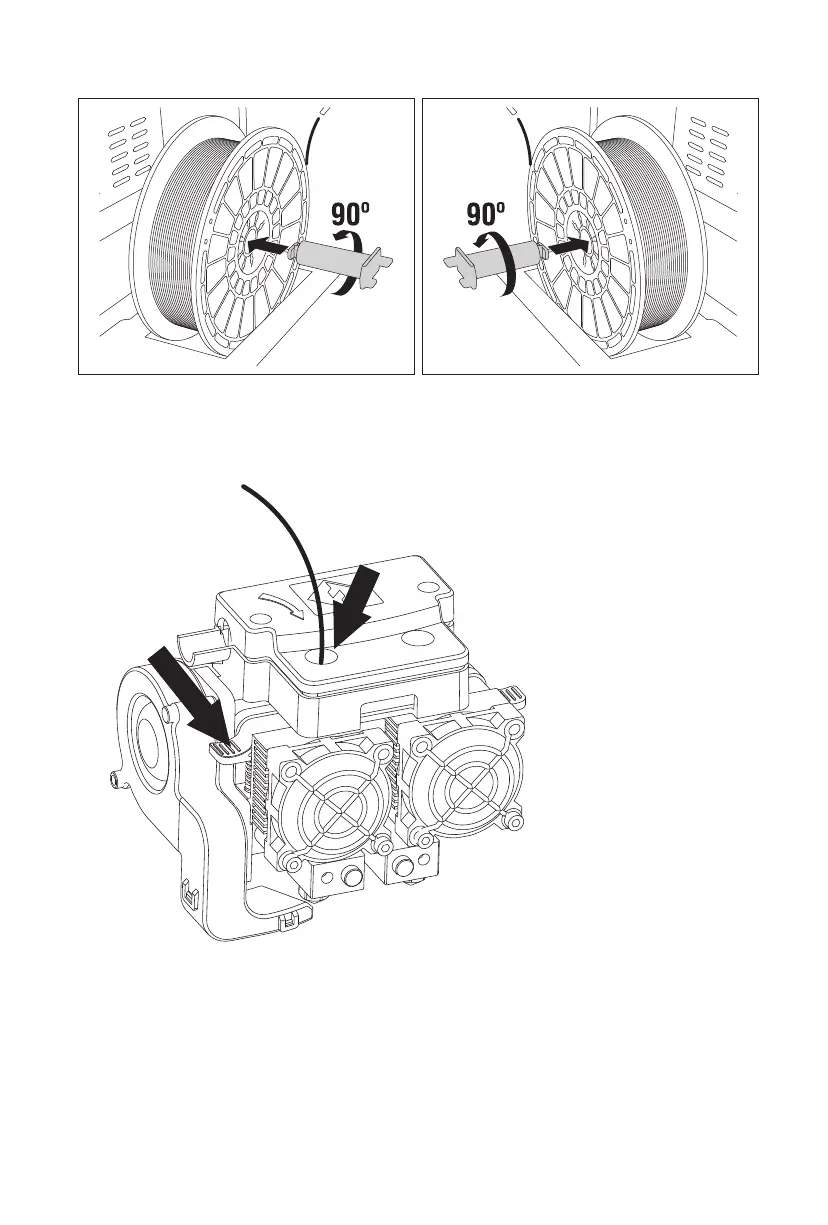 90º

90º