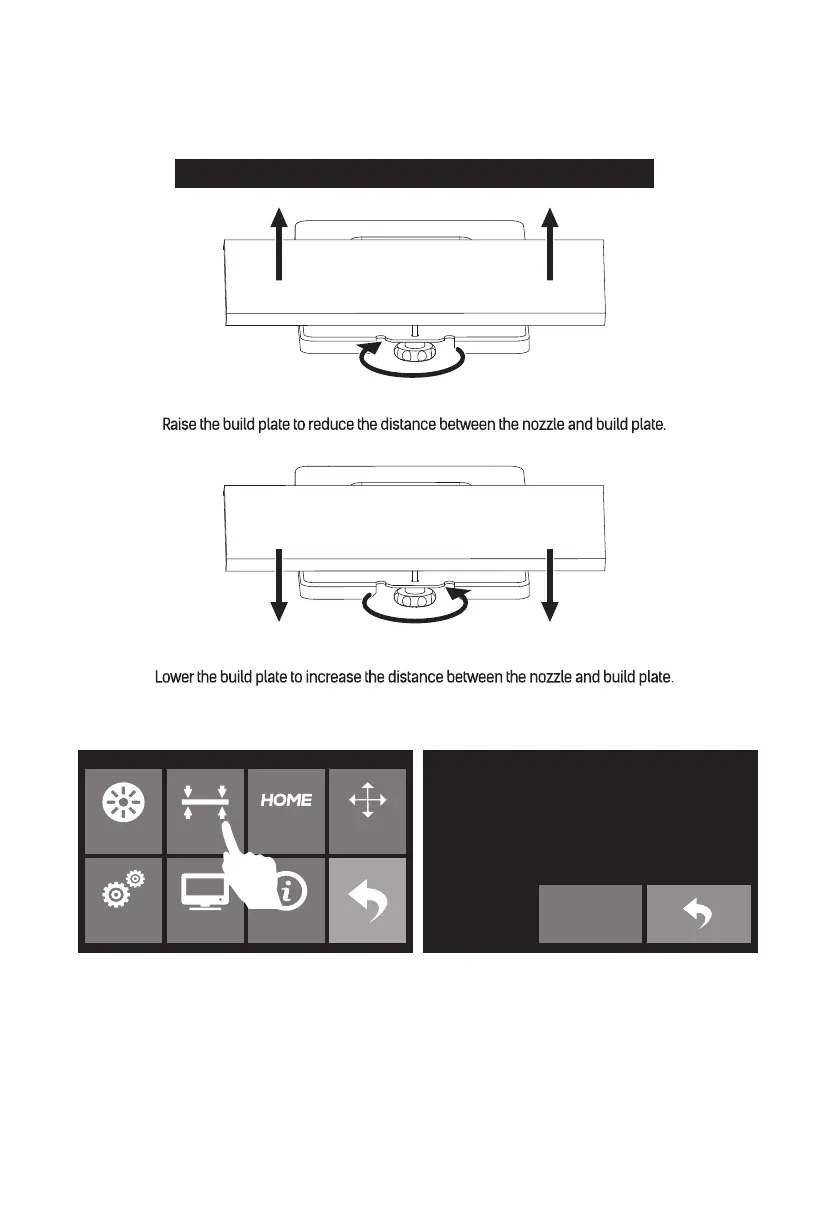 Raise the build plate to reduce the distance between the nozzle and build plate.

Lower the build plate to increase the distance between the nozzle and build plate.

HOME