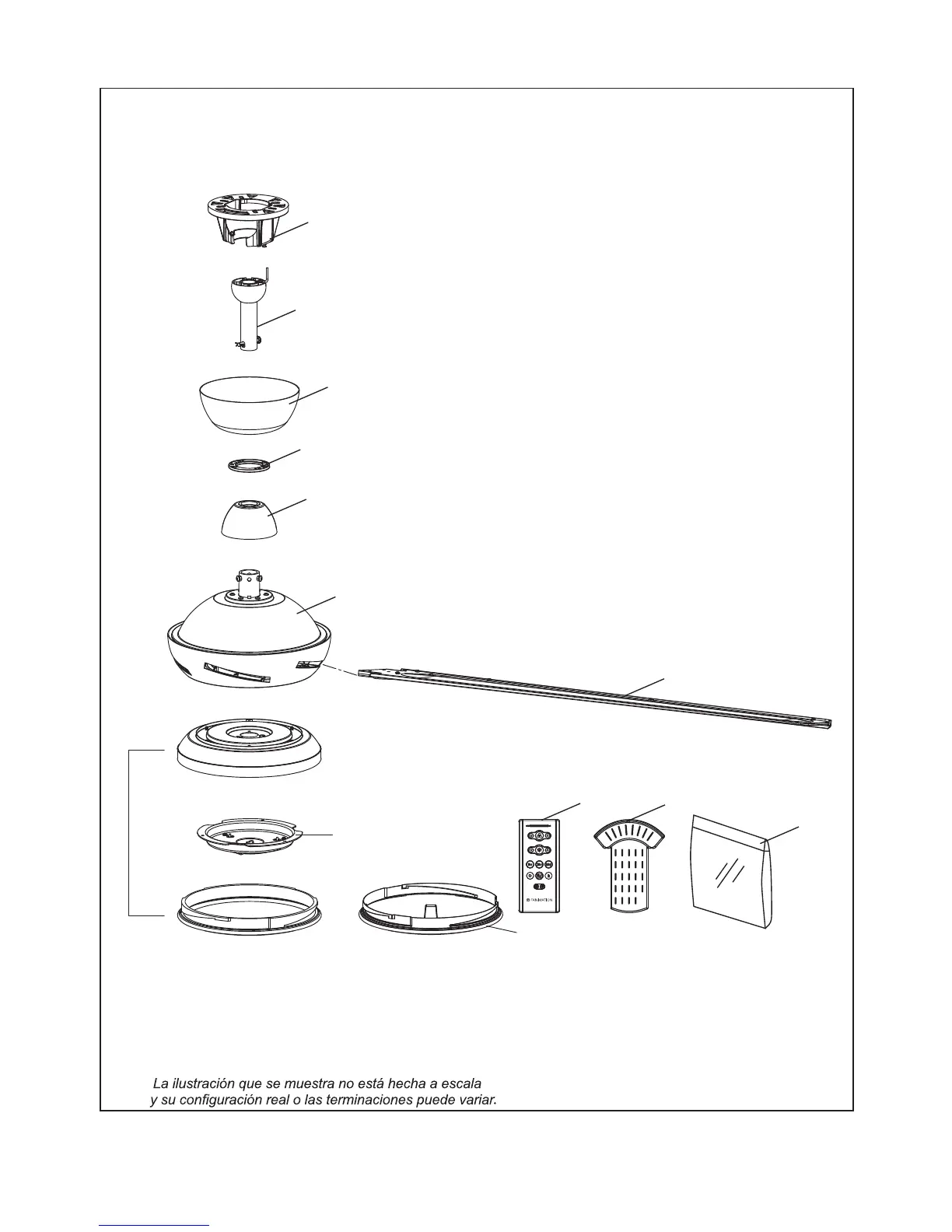 FANIMATION

La ilustración que se muestra no está hecha a escala y su configuración real o las terminaciones puede variar.