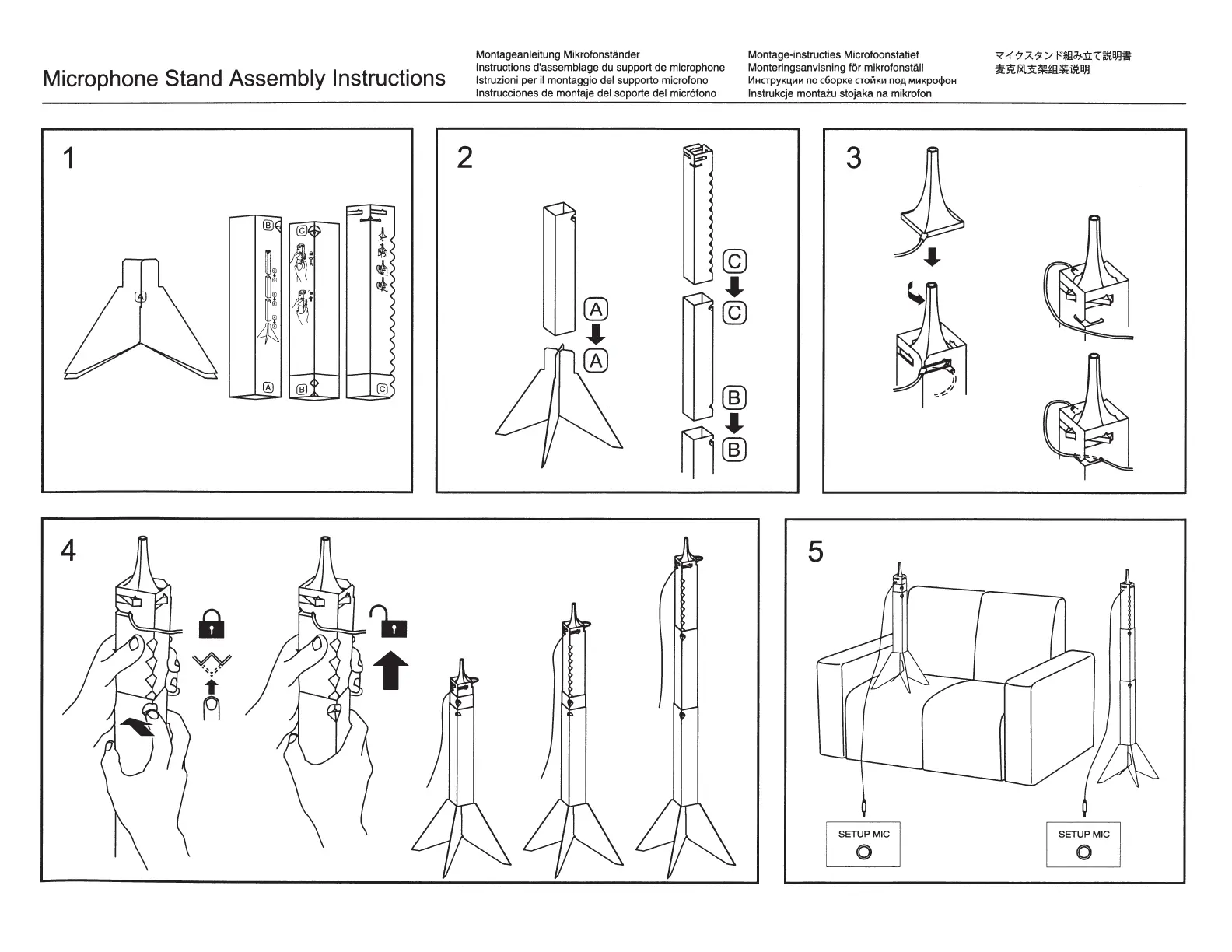 Microphone Stand Assembly Instructions

Montageanleitung Mikrofonständer
Instructions d'assemblage du support de microphone
Istruzioni per il montaggio del supporto microfono
Instrucciones de montaje del soporte del micrófono

Montage-instructies Microfoonstatief
Monteringsanvisning för mikrofonställ
Инструкции по сборке стойки под микрофон
Instrukcje montażu stojaka na mikrofon

マイクスタンド組み立て説明書
麦克风支架组装说明

1

A

B

C

A

B

C

2

A

A

C

C

B

B

3

4

5

SETUP MIC

SETUP MIC