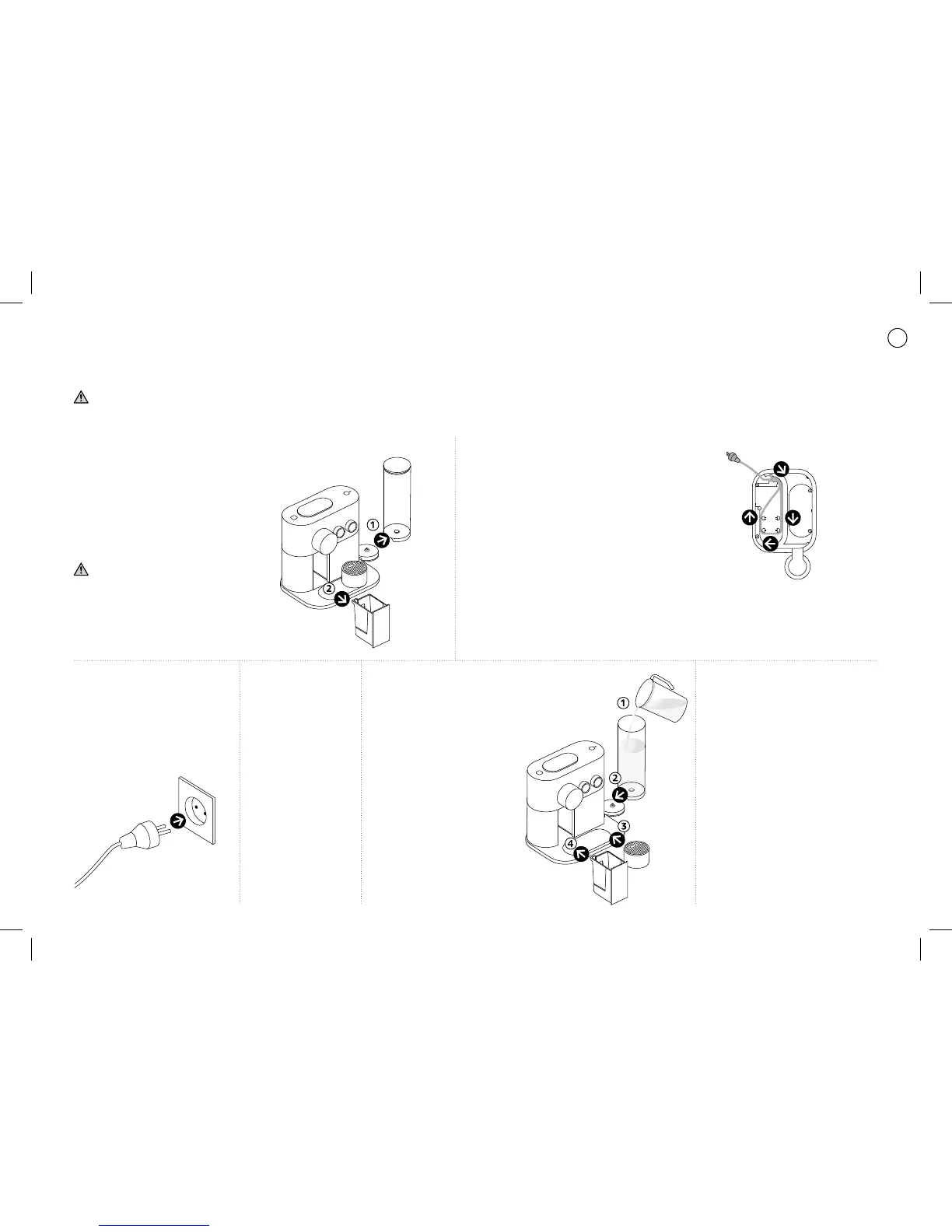 1

2

1

2

3

4