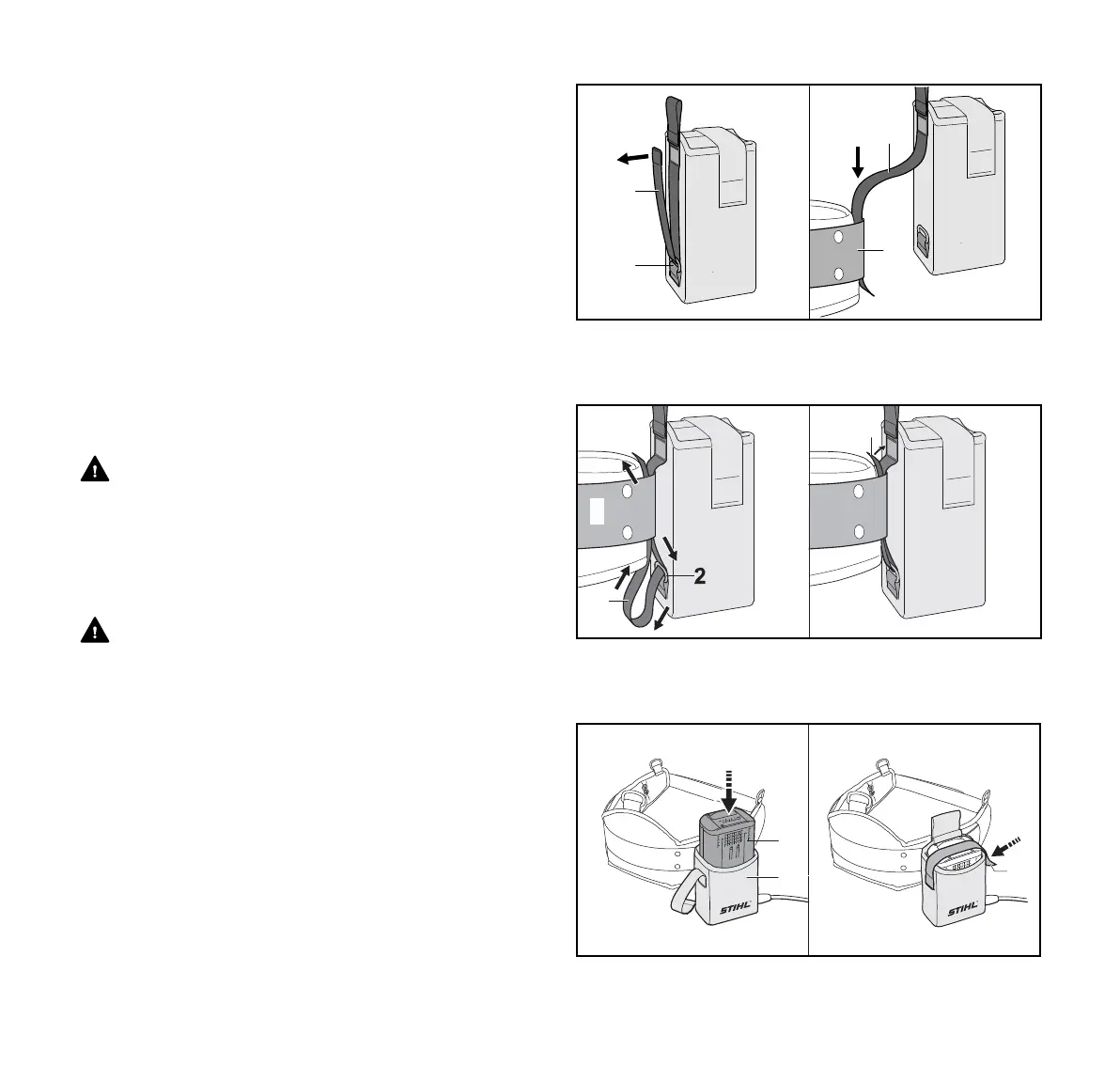 2

STIHL

STIHL