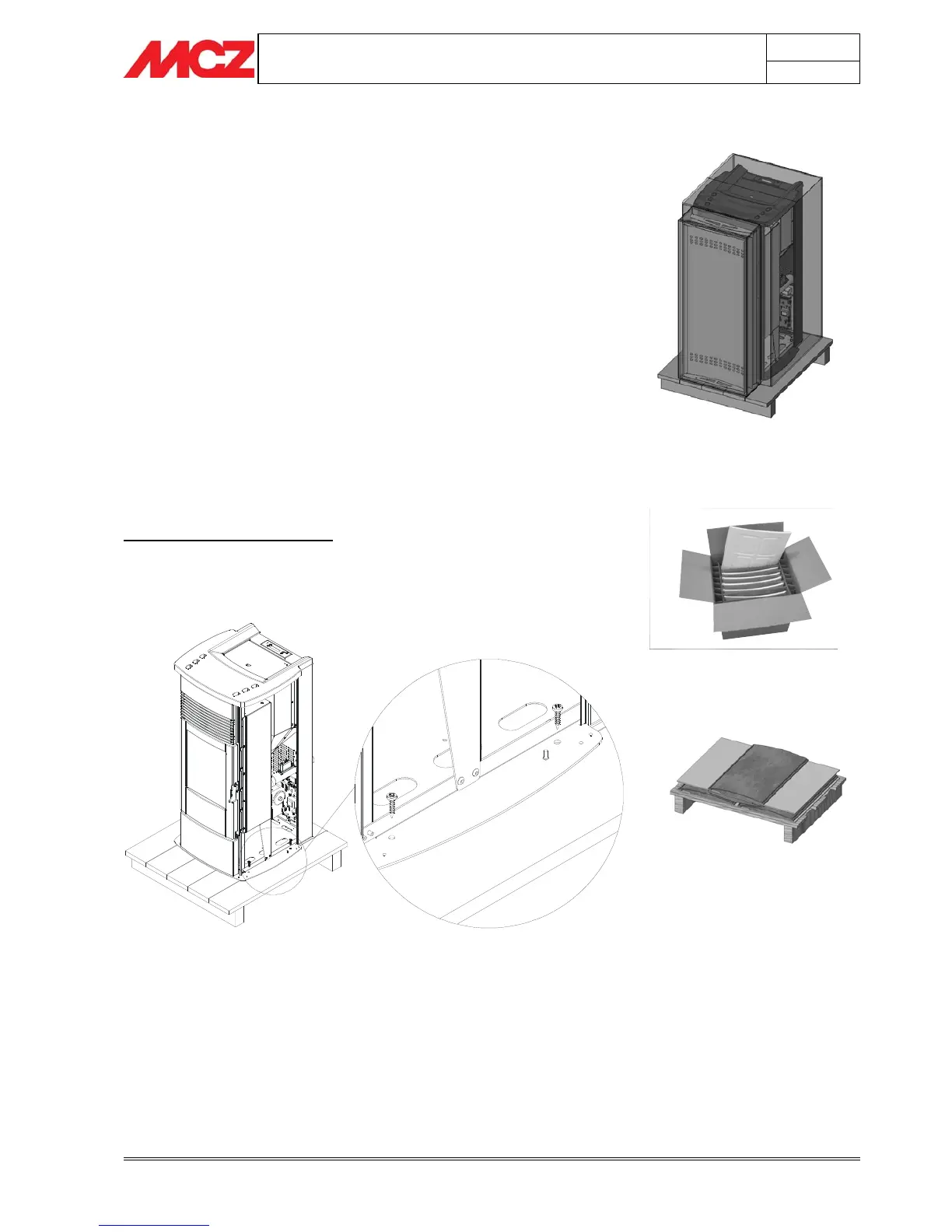 MCZ