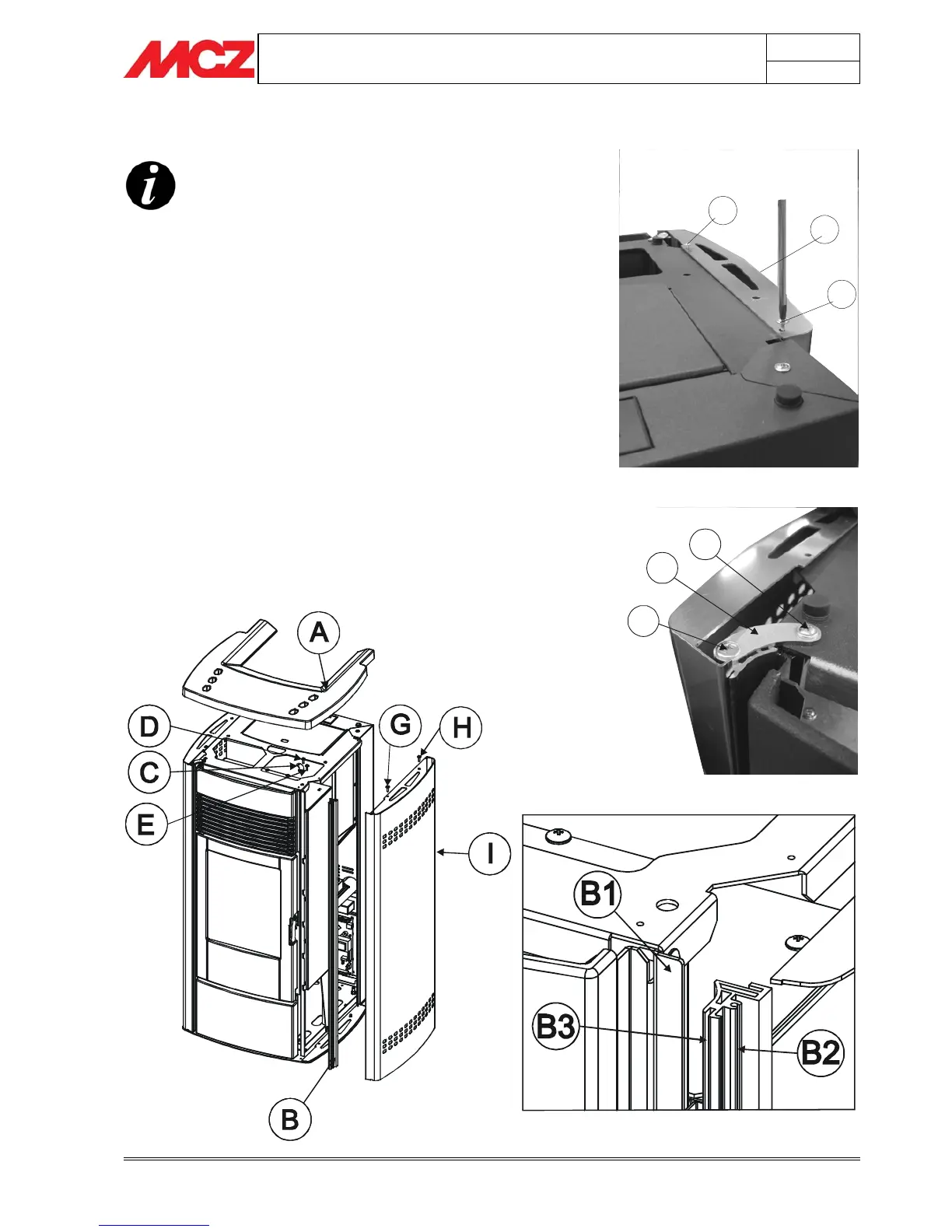 MCZ

A

D

C

E

G

H

I

B

B1

B3

B2