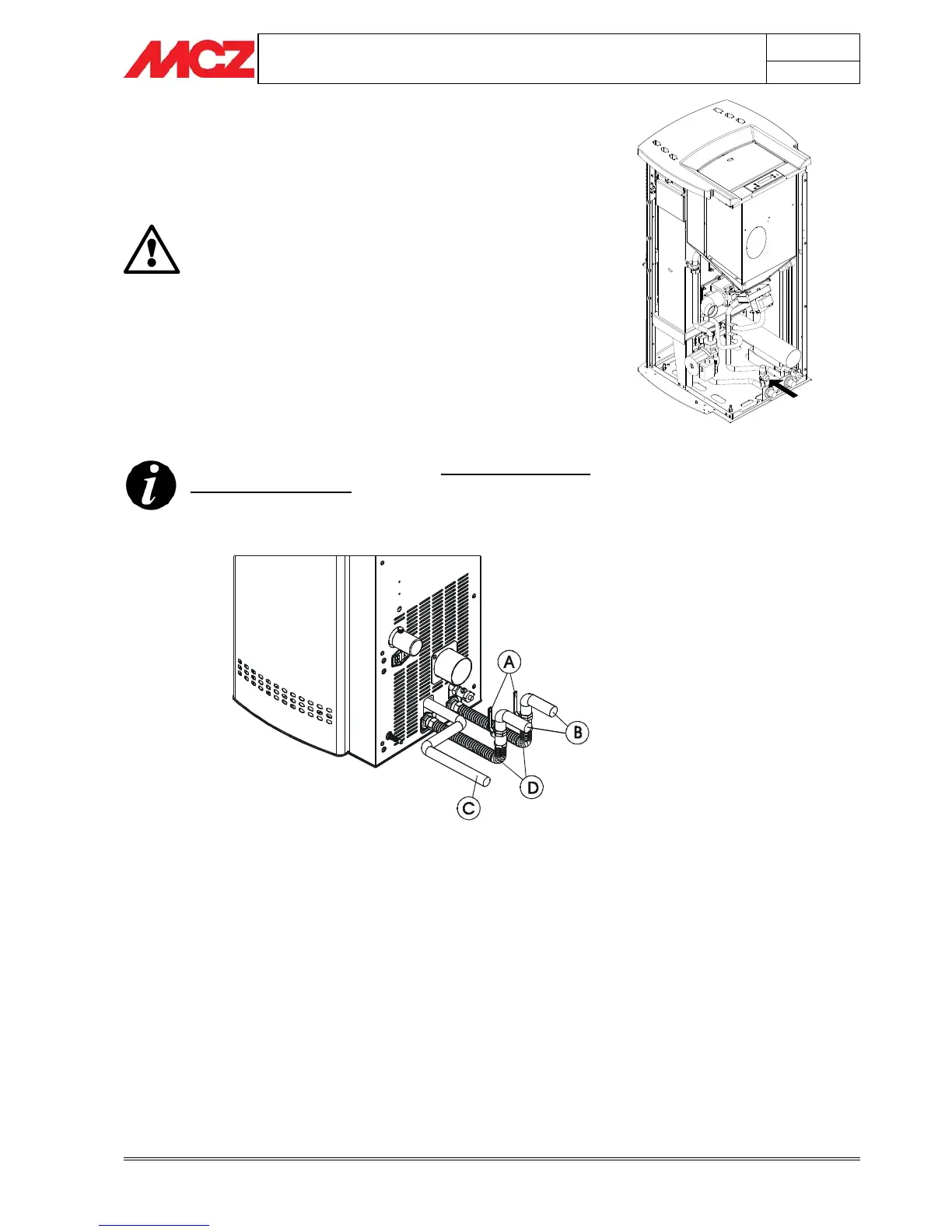 MCZ

A

B

D

C