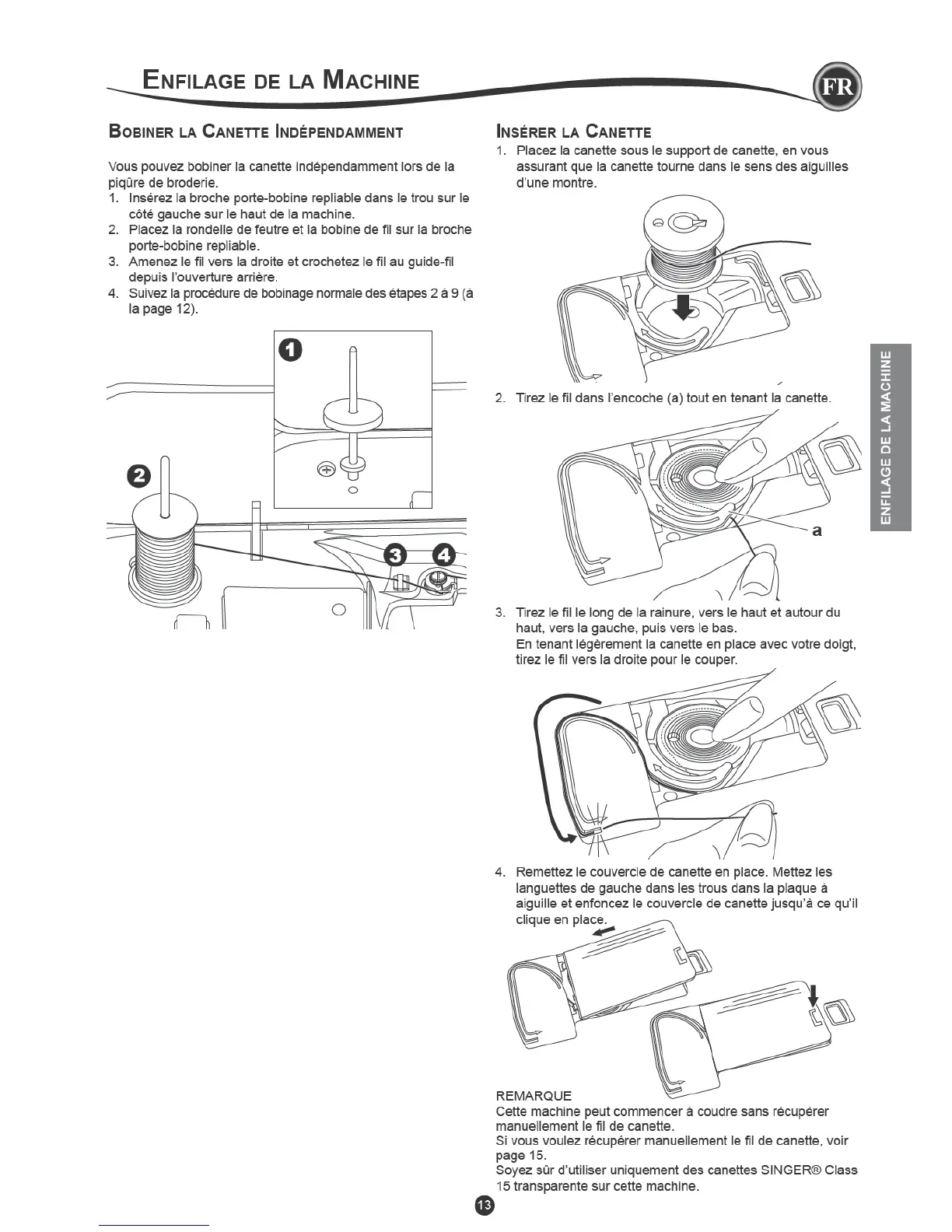 ENFILAGE DE LA MACHINE

FR

BOBINER LA CANETTE INDÉPENDAMMENT

Vous pouvez bobiner la canette indépendamment lors de la piqûre de broderie.
1. Insérez la broche porte-bobine repliable dans le trou sur le côté gauche sur le haut de la machine.
2. Placez la rondelle de feutre et la bobine de fil sur la broche porte-bobine repliable.
3. Amenez le fil vers la droite et crochetez le fil au guide-fil depuis l'ouverture arrière.
4. Suivez la procédure de bobinage normale des étapes 2 à 9 (à la page 12).

1
2
3
4

INSÉRER LA CANETTE
1. Placez la canette sous le support de canette, en vous assurant que la canette tourne dans le sens des aiguilles d'une montre.

2. Tirez le fil dans l'encoche (a) tout en tenant la canette.

a

3. Tirez le fil le long de la rainure, vers le haut et autour du haut, vers la gauche, puis vers le bas.
En tenant légèrement la canette en place avec votre doigt, tirez le fil vers la droite pour le couper.

4. Remettez le couvercle de canette en place. Mettez les languettes de gauche dans les trous dans la plaque à aiguille et enfoncez le couvercle de canette jusqu'à ce qu'il clique en place.

REMARQUE
Cette machine peut commencer à coudre sans récupérer manuellement le fil de canette.
Si vous voulez récupérer manuellement le fil de canette, voir page 15.
Soyez sûr d'utiliser uniquement des canettes SINGER® Class 15 transparente sur cette machine.

ENFILAGE DE LA MACHINE

13