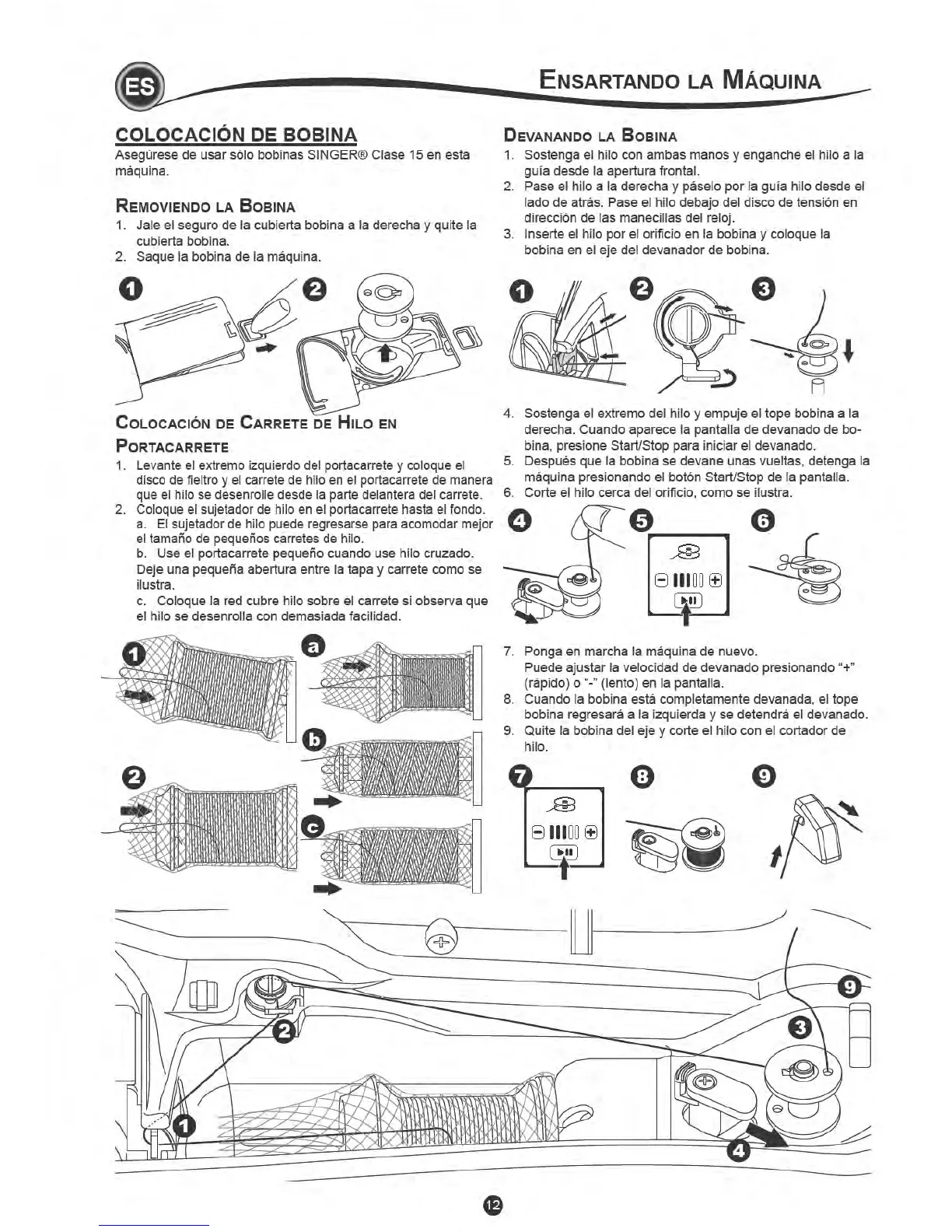 ES

ENSARTANDO LA MÁQUINA

COLOCACIÓN DE BOBINA
Asegúrese de usar sólo bobinas SINGER® Clase 15 en esta máquina.

REMOVIENDO LA BOBINA
1. Jale el seguro de la cubierta bobina a la derecha y quite la cubierta bobina.
2. Saque la bobina de la máquina.

1 2

COLOCACIÓN DE CARRETE DE HILO EN PORTACARRETE
1. Levante el extremo izquierdo del portacarrete y coloque el disco de fieltro y el carrete de hilo en el portacarrete de manera que el hilo se desenrolle desde la parte delantera del carrete.
2. Coloque el sujetador de hilo en el portacarrete hasta el fondo.
a. El sujetador de hilo puede regresarse para acomodar mejor el tamaño de pequeños carretes de hilo.
b. Use el portacarrete pequeño cuando use hilo cruzado. Deje una pequeña abertura entre la tapa y carrete como se ilustra.
c. Coloque la red cubre hilo sobre el carrete si observa que el hilo se desenrolla con demasiada facilidad.

1 a b 2 c

DEVANANDO LA BOBINA
1. Sostenga el hilo con ambas manos y enganche el hilo a la guía desde la apertura frontal.
2. Pase el hilo a la derecha y páselo por la guía hilo desde el lado de atrás. Pase el hilo debajo del disco de tensión en dirección de las manecillas del reloj.
3. Inserte el hilo por el orificio en la bobina y coloque la bobina en el eje del devanador de bobina.

1 2 3

4. Sostenga el extremo del hilo y empuje el tope bobina a la derecha. Cuando aparece la pantalla de devanado de bobina, presione Start/Stop para iniciar el devanado.
5. Después que la bobina se devane unas vueltas, detenga la máquina presionando el botón Start/Stop de la pantalla.
6. Corte el hilo cerca del orificio, como se ilustra.

4 5 6

7. Ponga en marcha la máquina de nuevo.
Puede ajustar la velocidad de devanado presionando "+" (rápido) o "-" (lento) en la pantalla.
8. Cuando la bobina está completamente devanada, el tope bobina regresará a la izquierda y se detendrá el devanado.
9. Quite la bobina del eje y corte el hilo con el cortador de hilo.

7 8 9

9 3 2 1 4

12