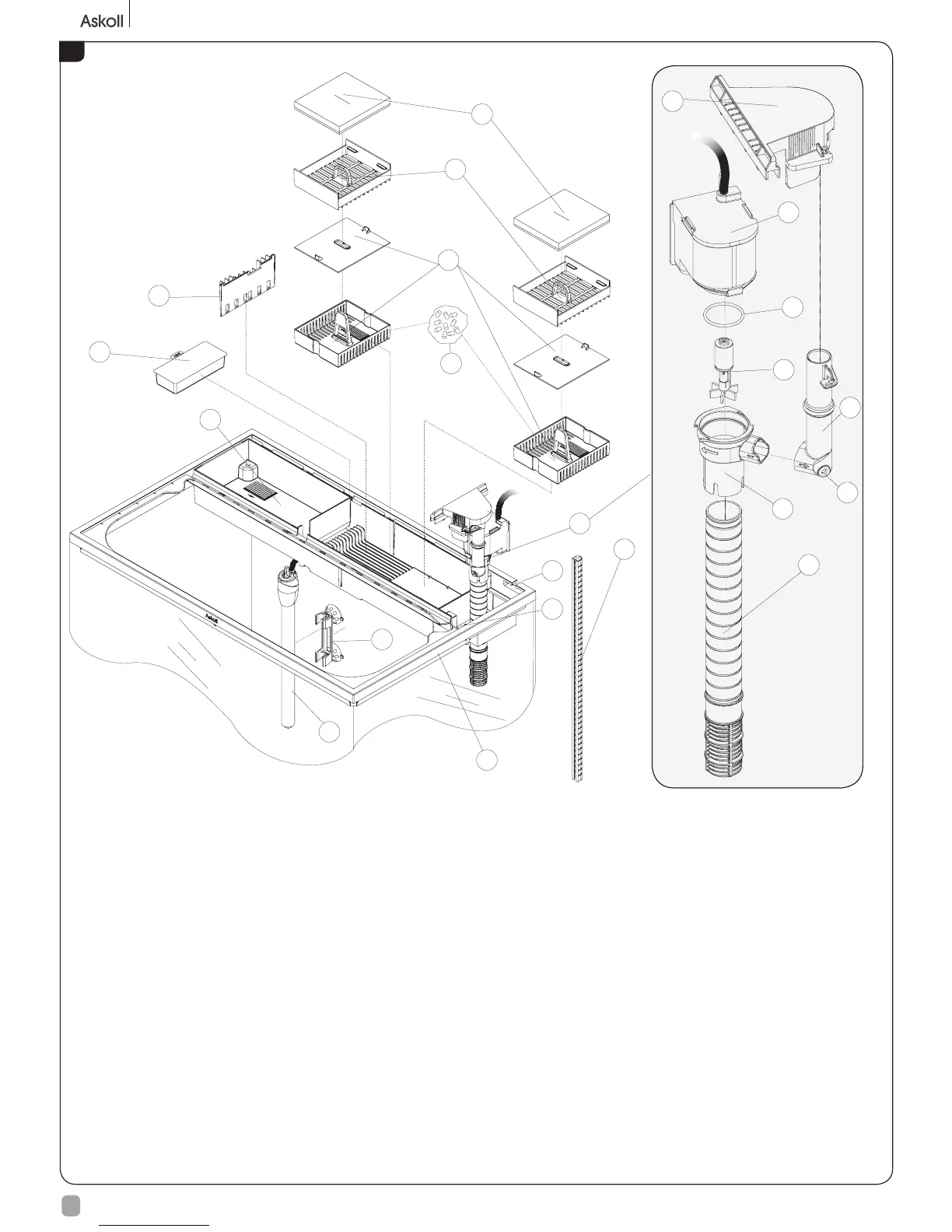 Askoll

Askoll