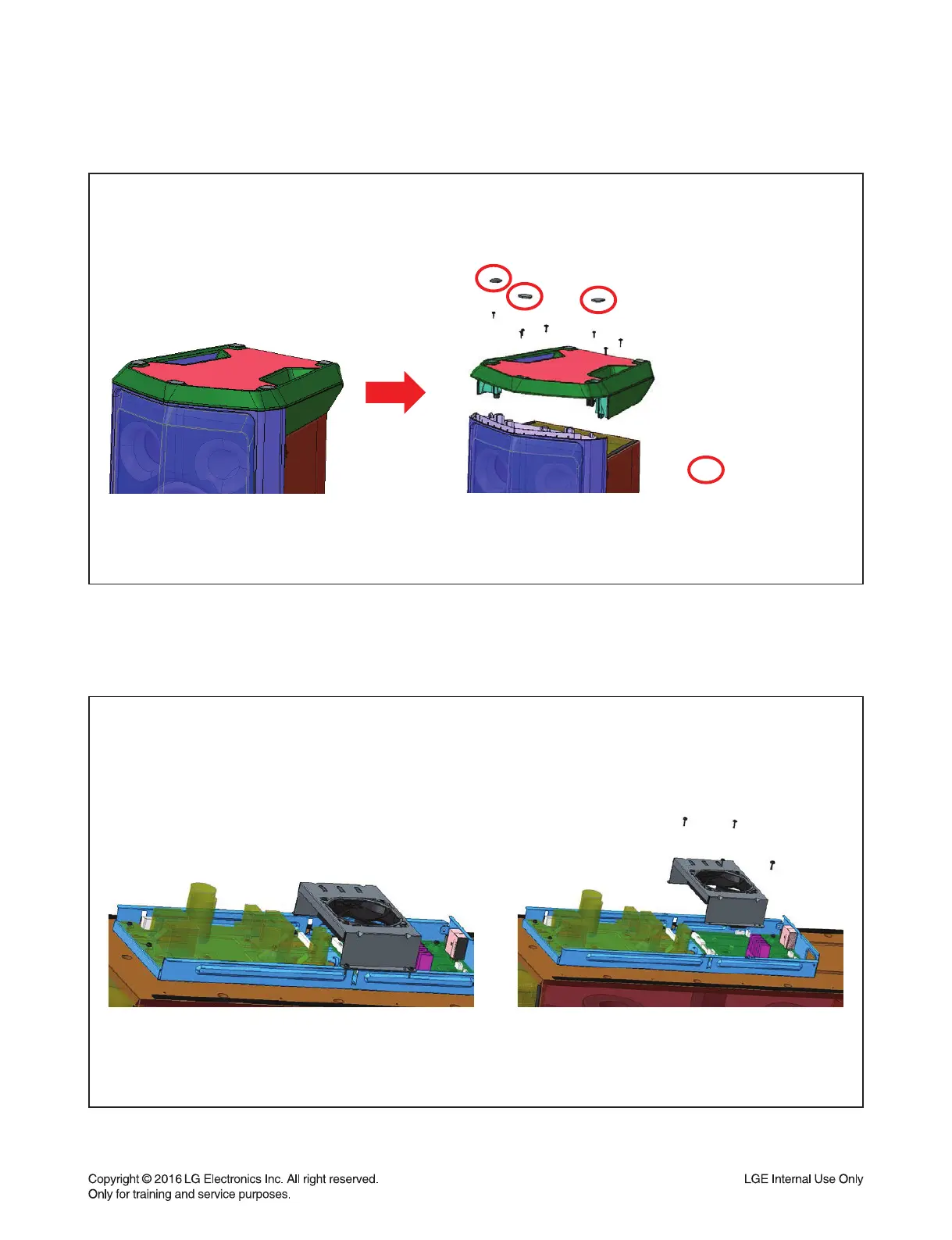 Copyright © 2016 LG Electronics Inc. All right reserved.
Only for training and service purposes.

LGE Internal Use Only