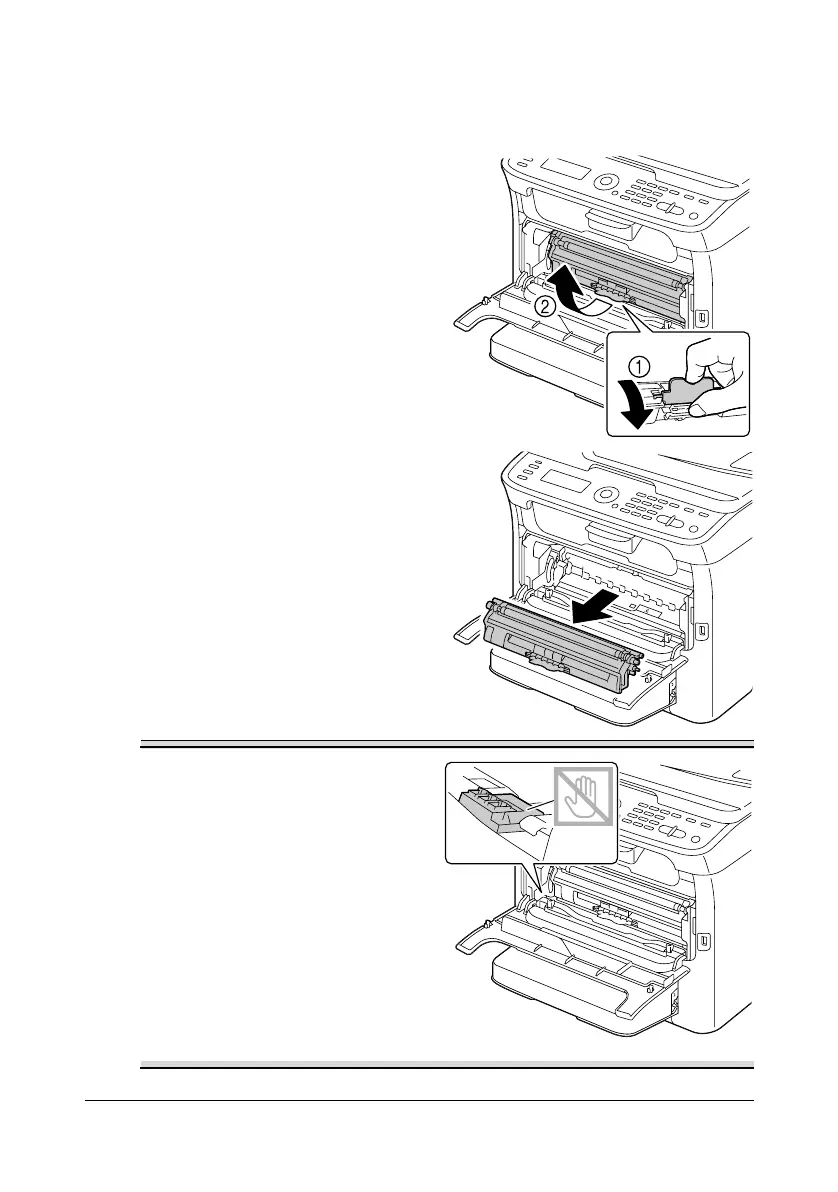 ②

①