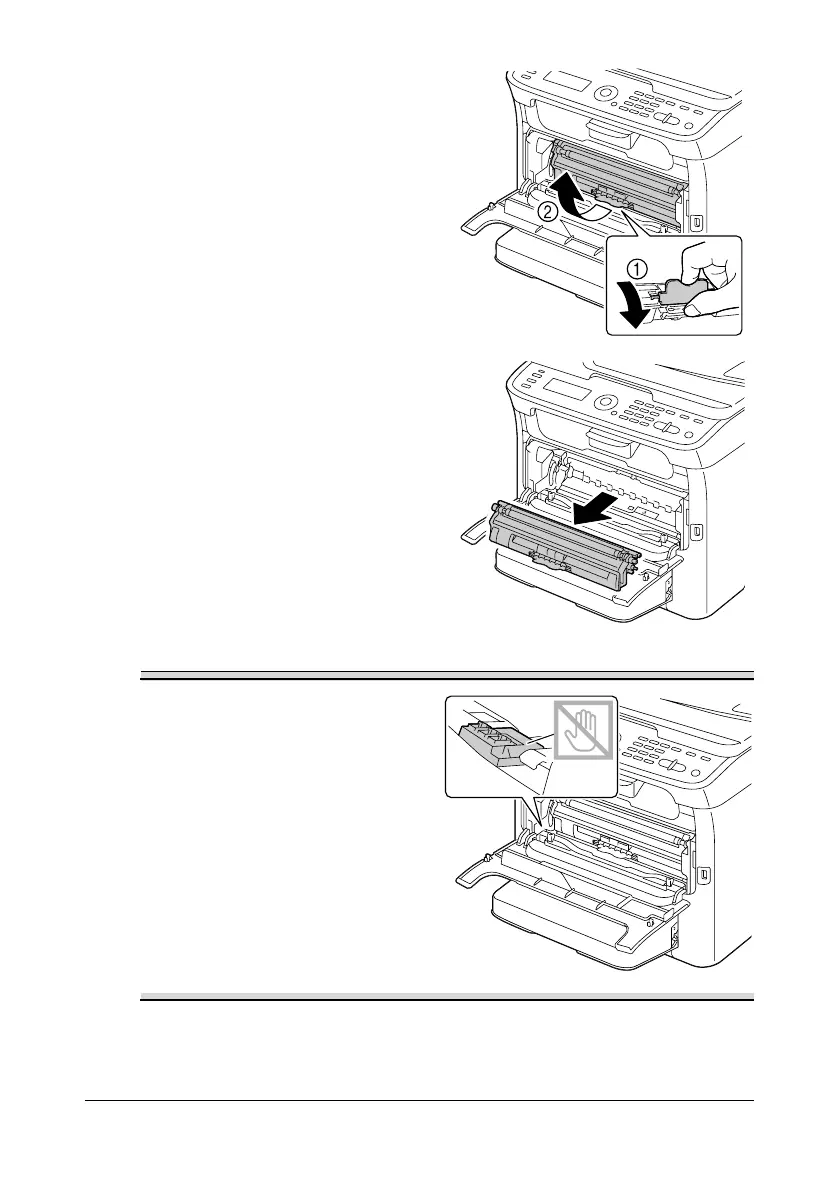 ②

①