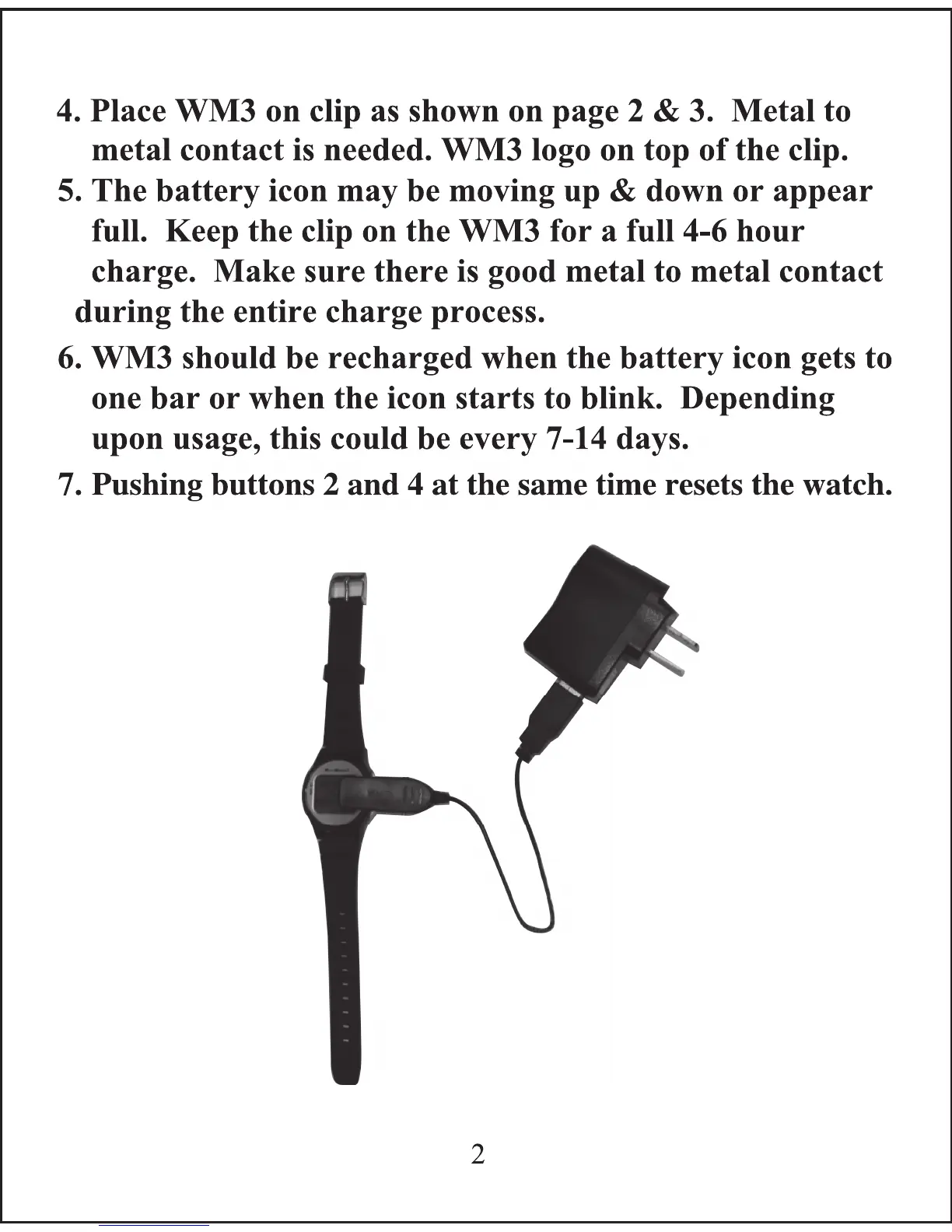 4. Place WM3 on clip as shown on page 2 & 3. Metal to metal contact is needed. WM3 logo on top of the clip.

5. The battery icon may be moving up & down or appear full. Keep the clip on the WM3 for a full 4-6 hour charge. Make sure there is good metal to metal contact during the entire charge process.

6. WM3 should be recharged when the battery icon gets to one bar or when the icon starts to blink. Depending upon usage, this could be every 7-14 days.

7. Pushing buttons 2 and 4 at the same time resets the watch.

2