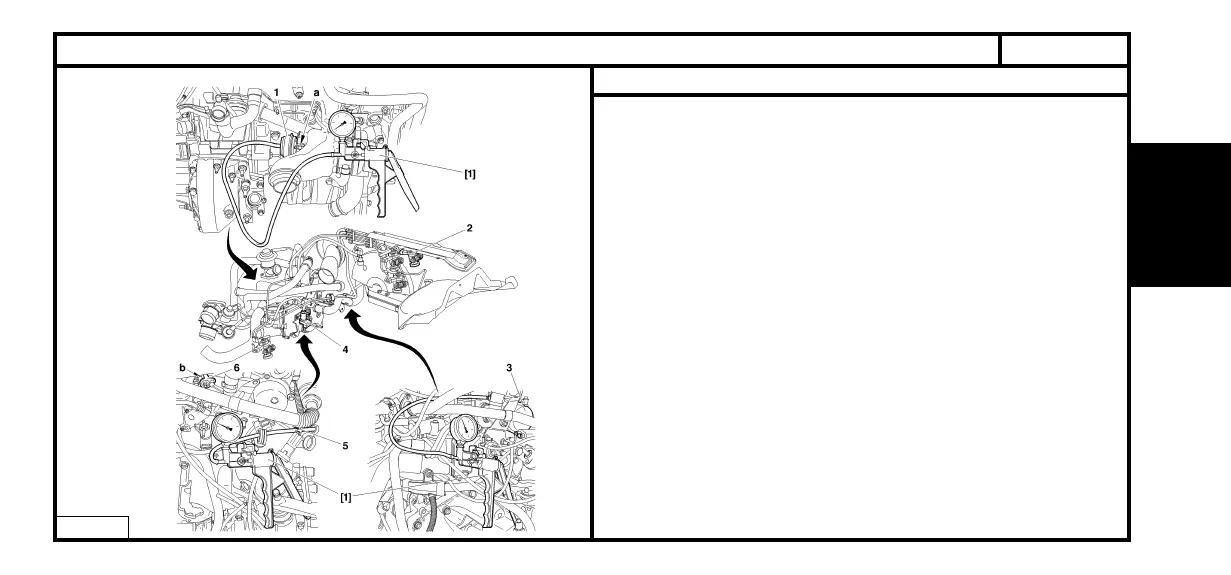 1
a
[1]
2
4
b
6
3
5
[1]