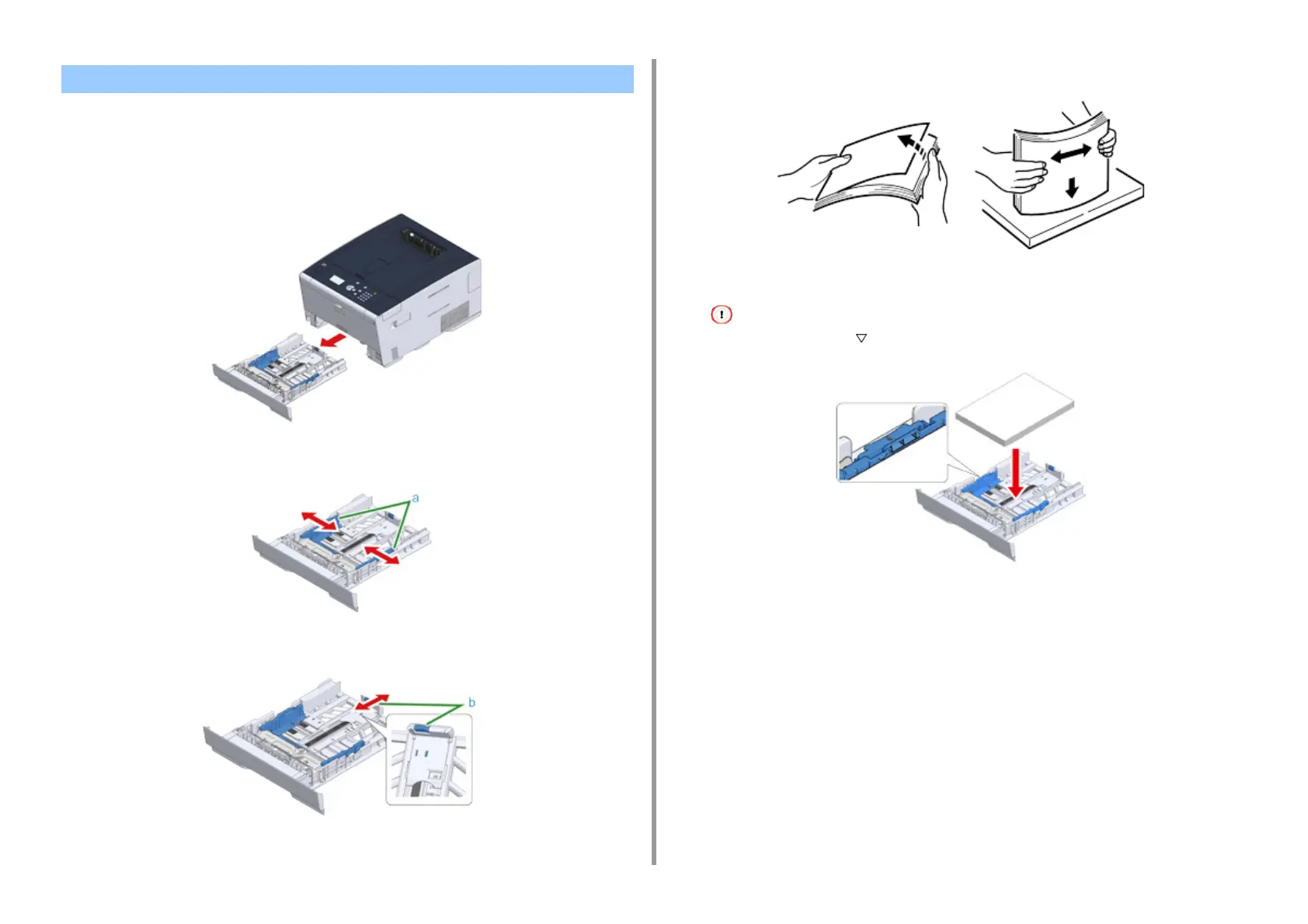 a

b