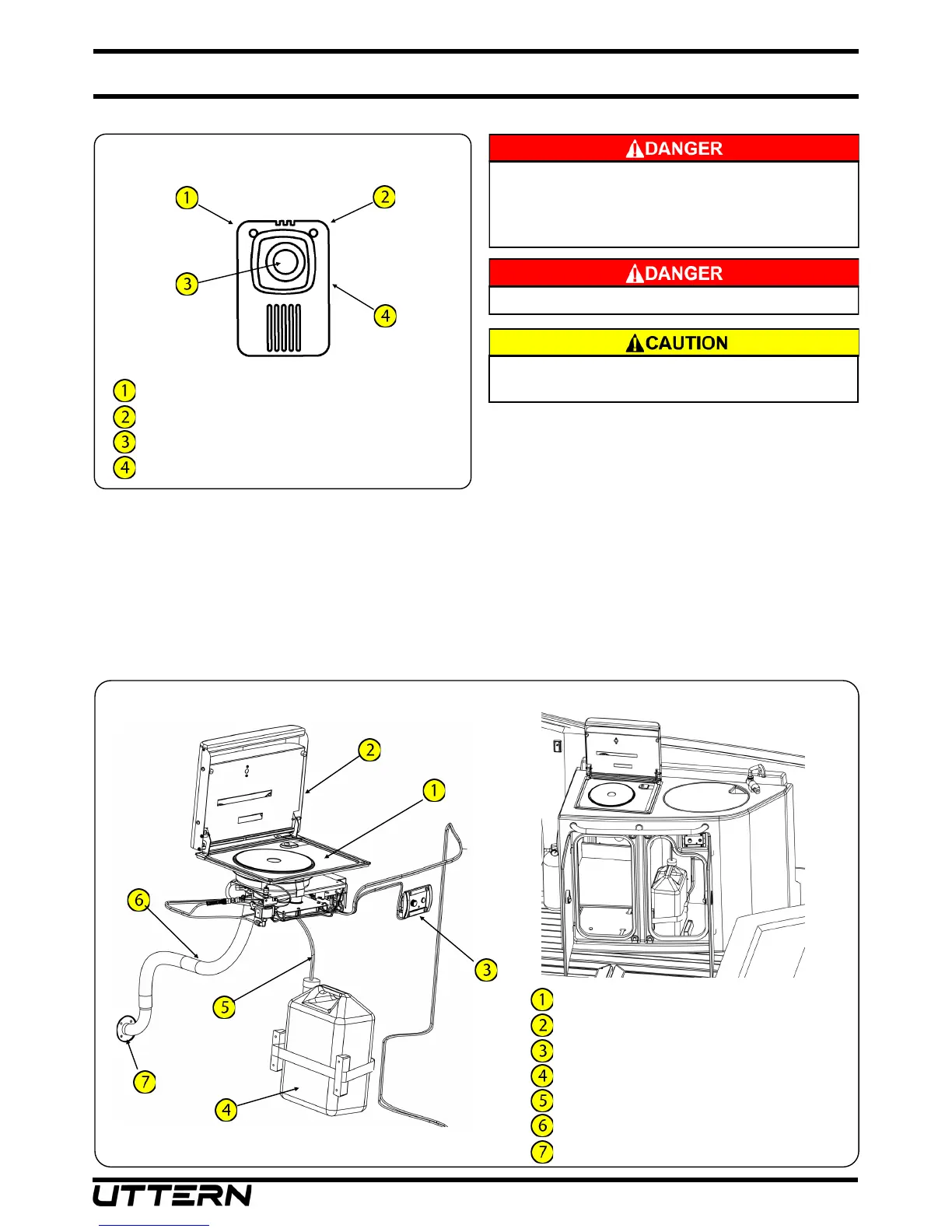 1

2

3

4

1
2
3
4

DANGER

DANGER

CAUTION

2

1

6

3

5

7

4

1
2
3
4
5
6
7

UTTERN