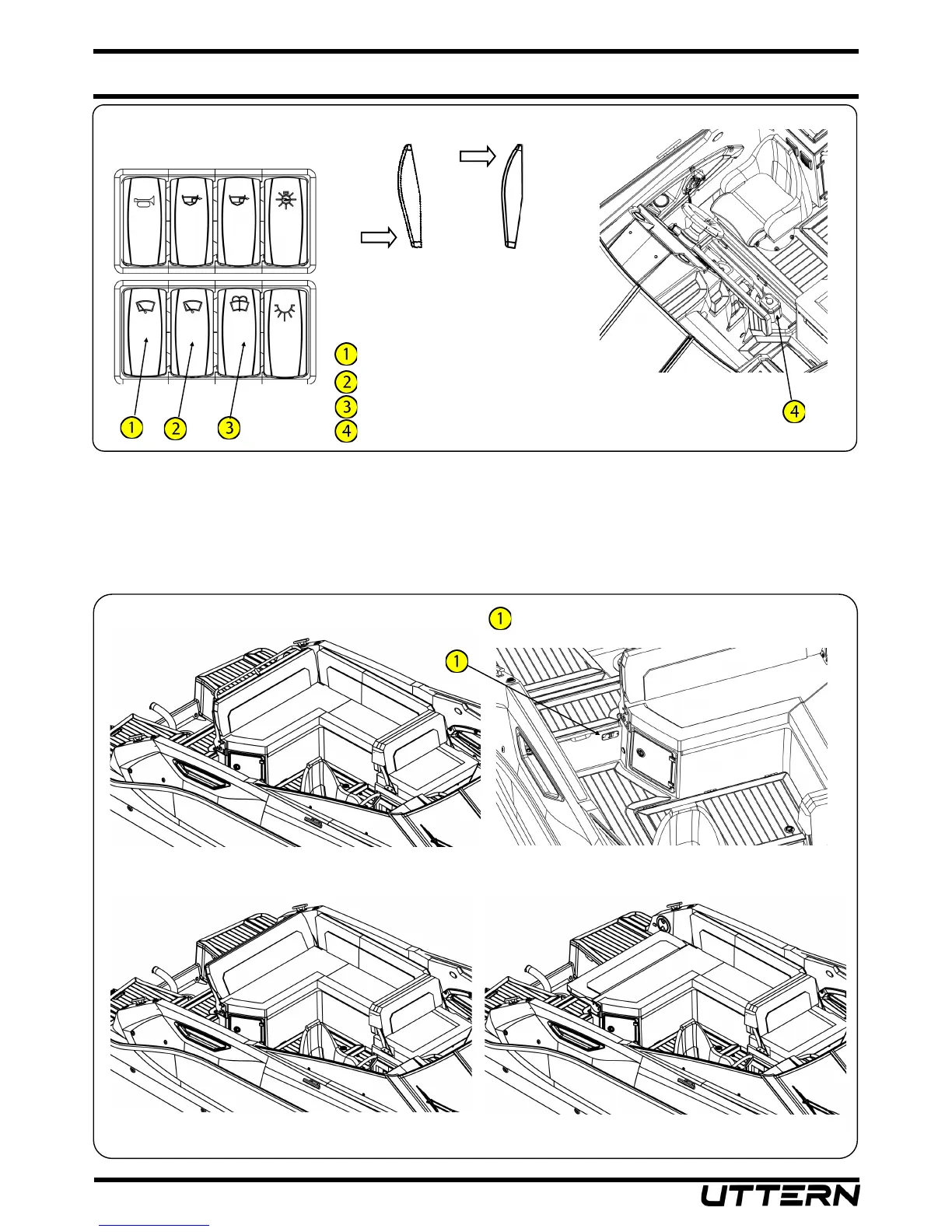 1
2
3
4
1
2
3
4

1
1

UTTERN