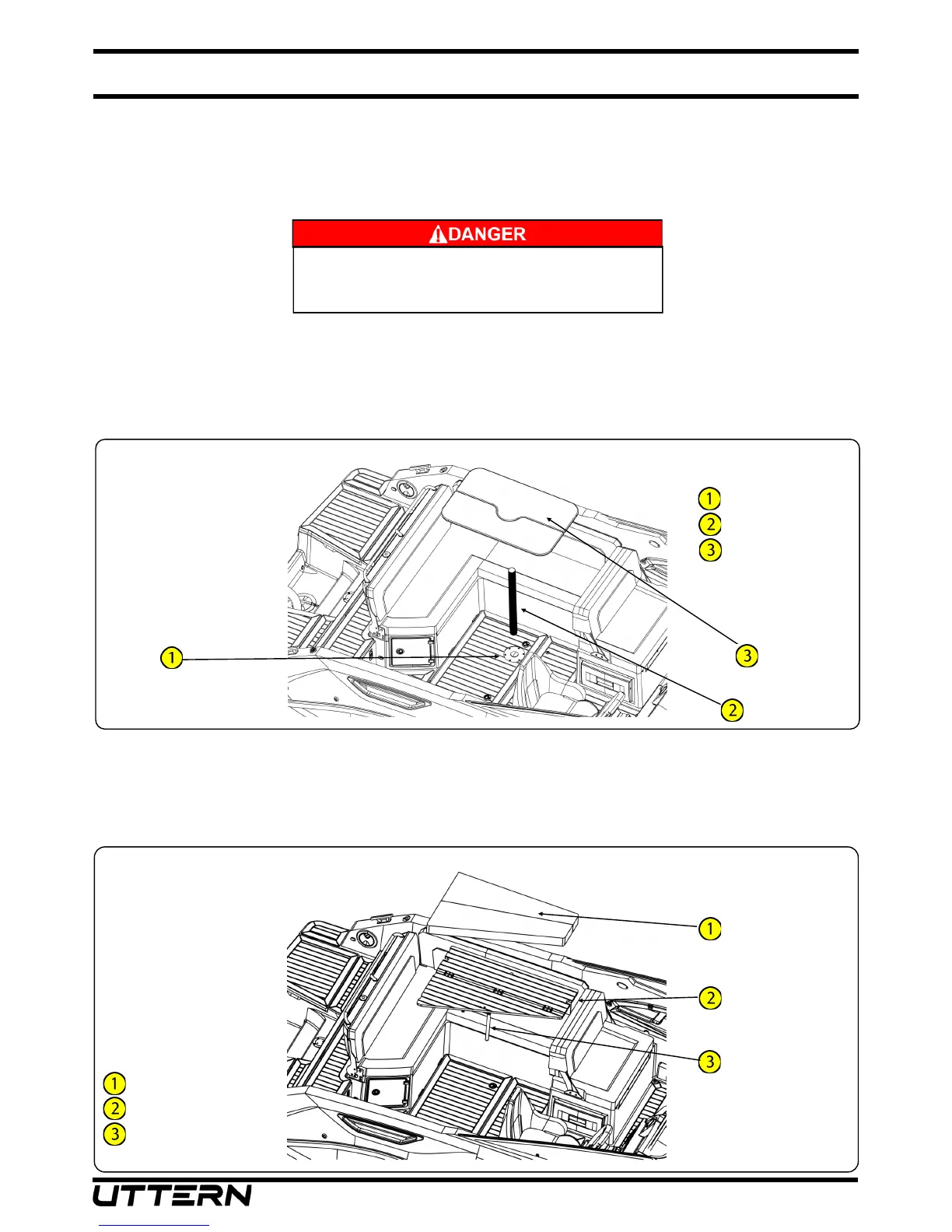 DANGER

1
2
3

1

3

2

1

2

3

1
2
3

UTTERN