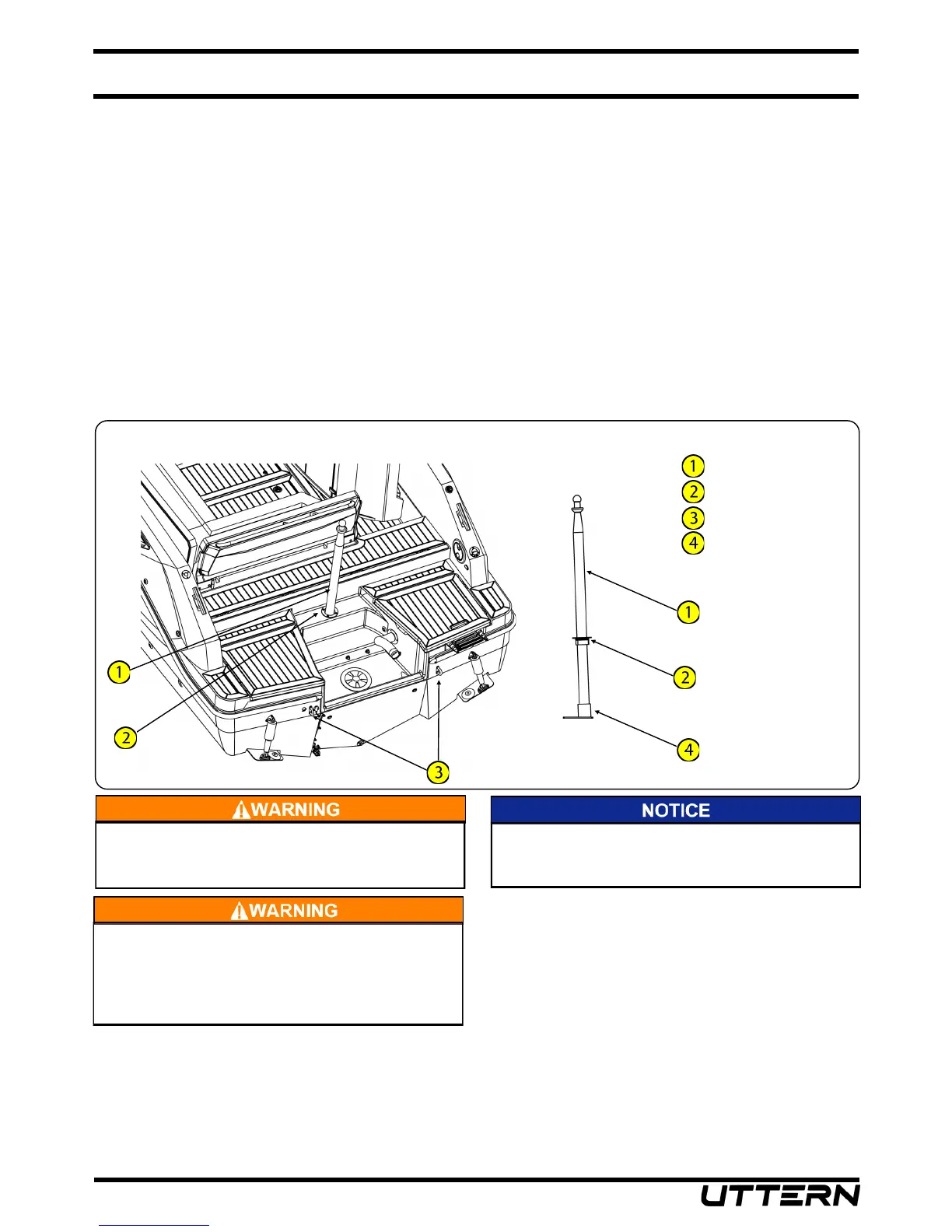 1
2
3
4

1
2
4

1
2
3

⚠WARNING

NOTICE

⚠WARNING

UTTERN