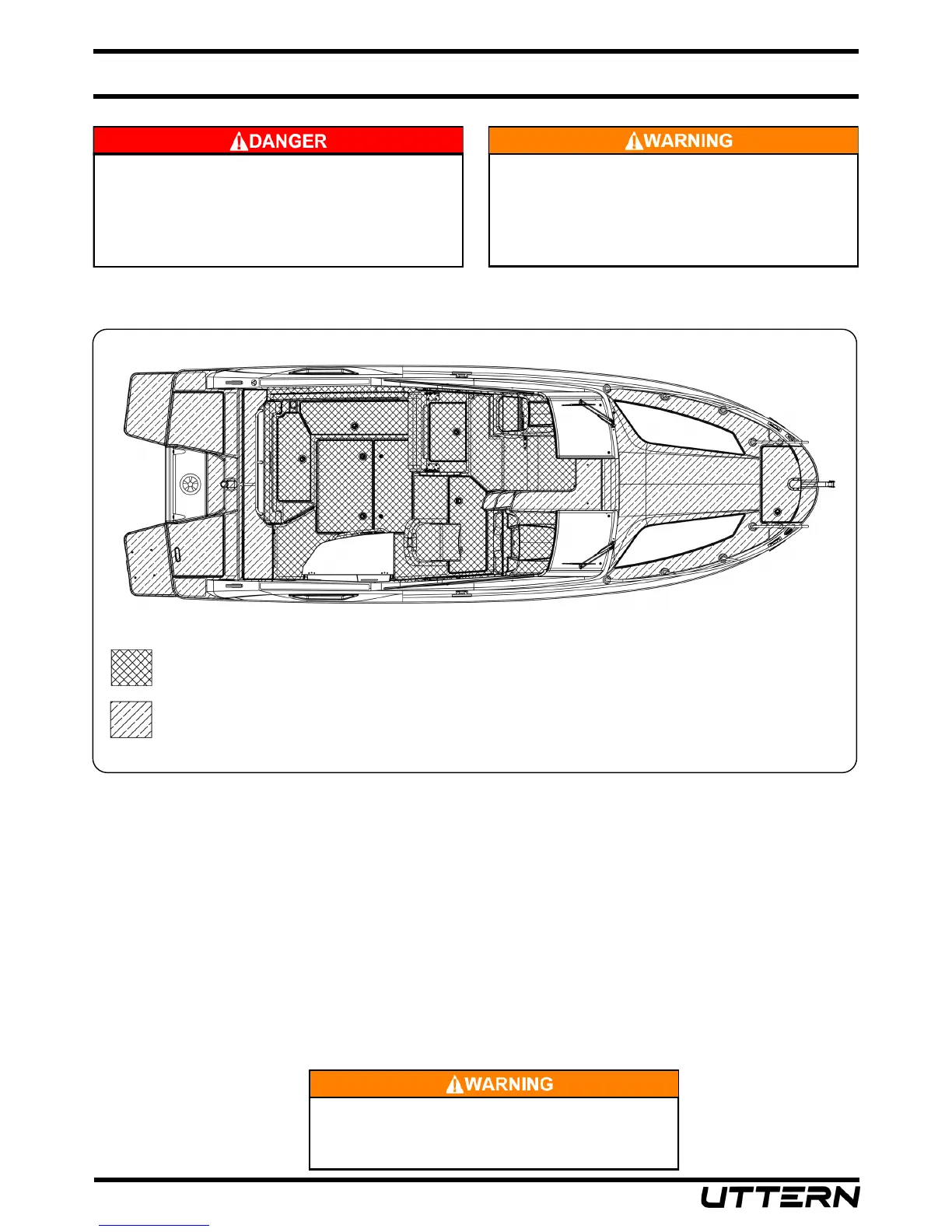 DANGER

WARNING

WARNING

UTTERN