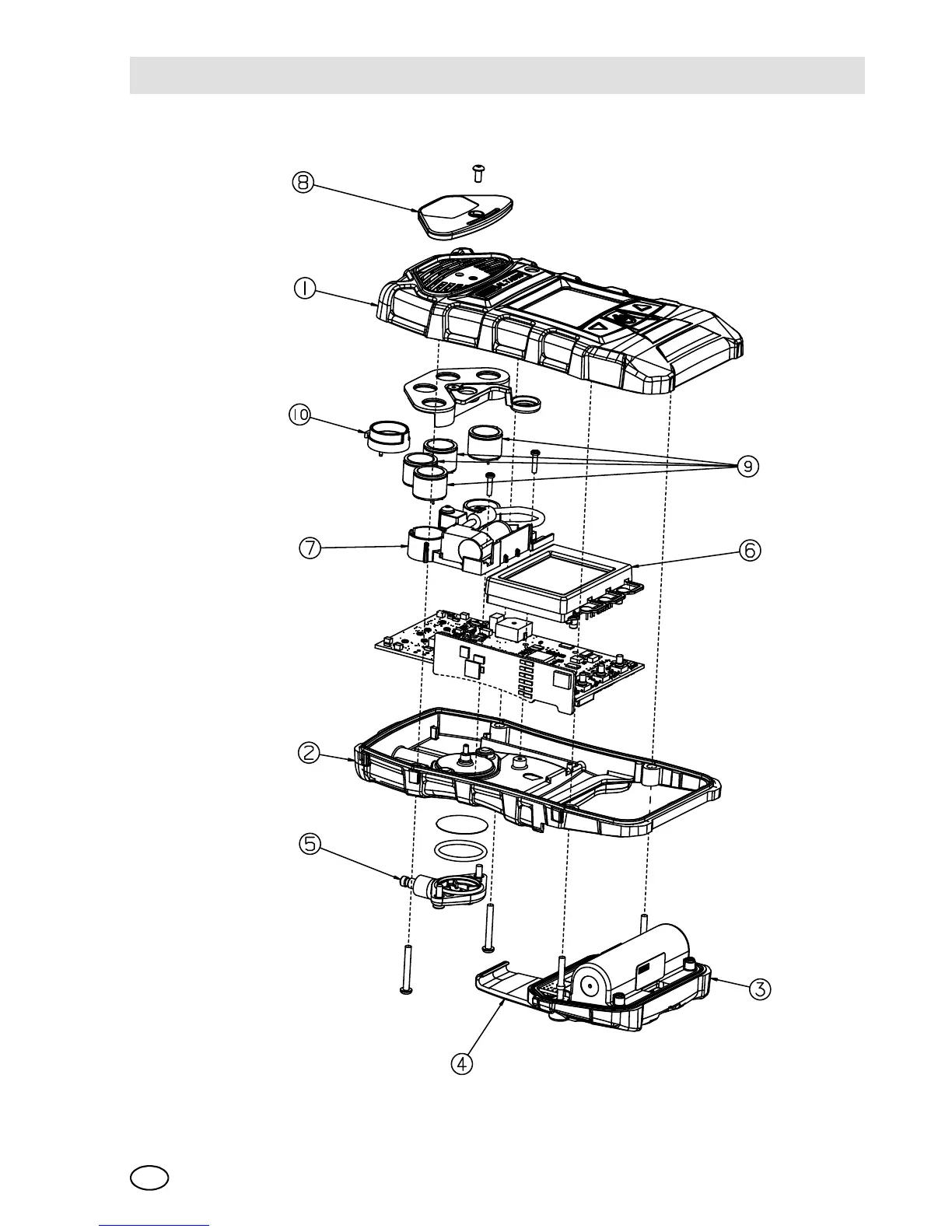 8

1

10

9

7

6

2

5

3

4