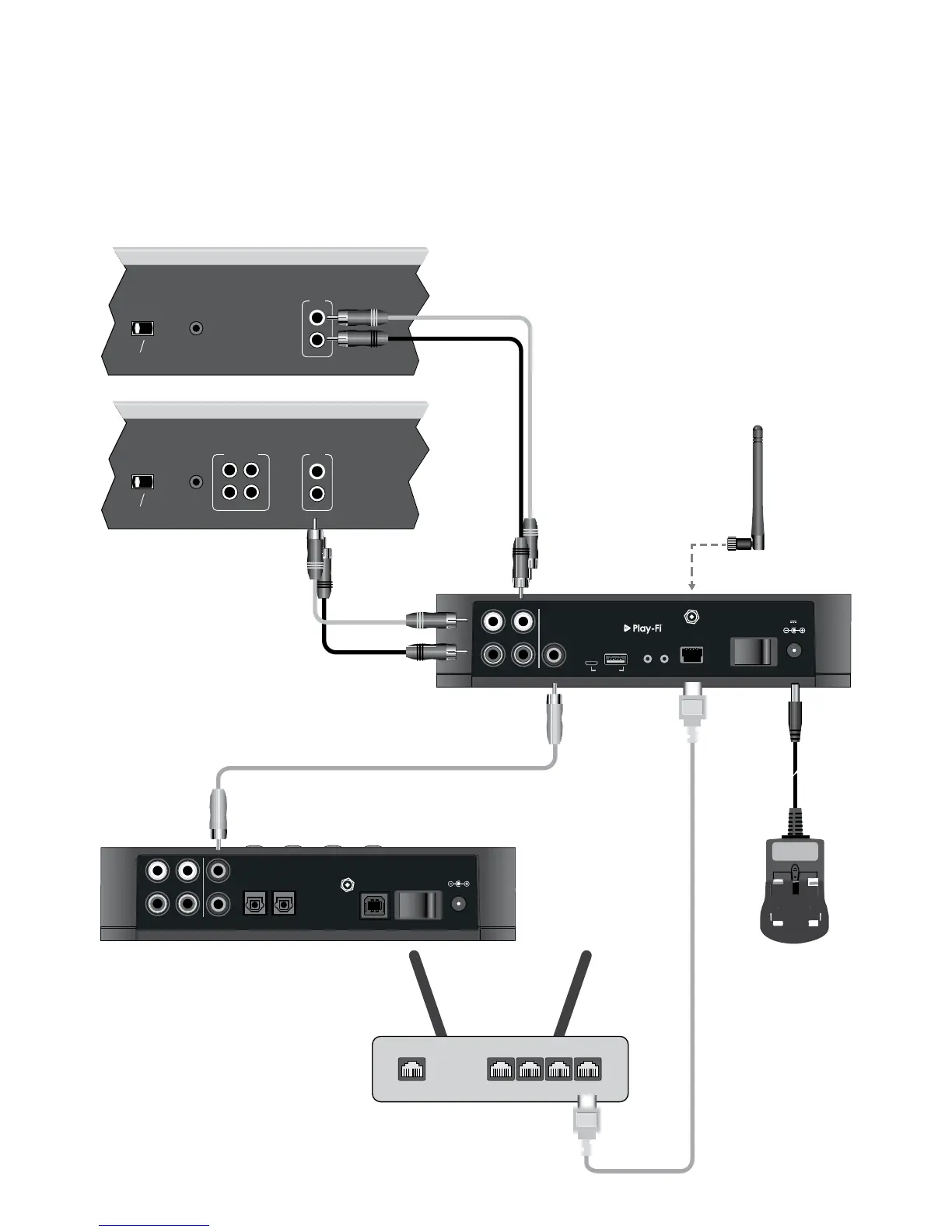 Play-Fi