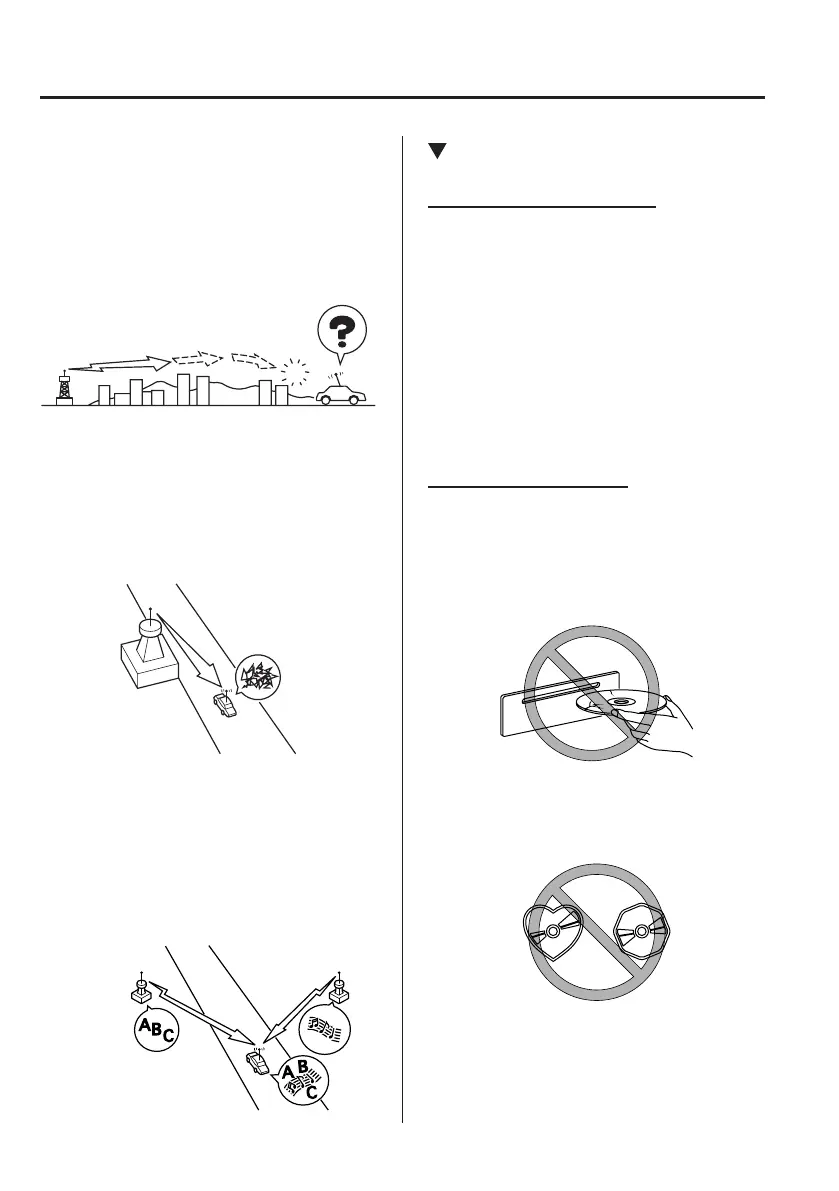 ?

ABC

ABC