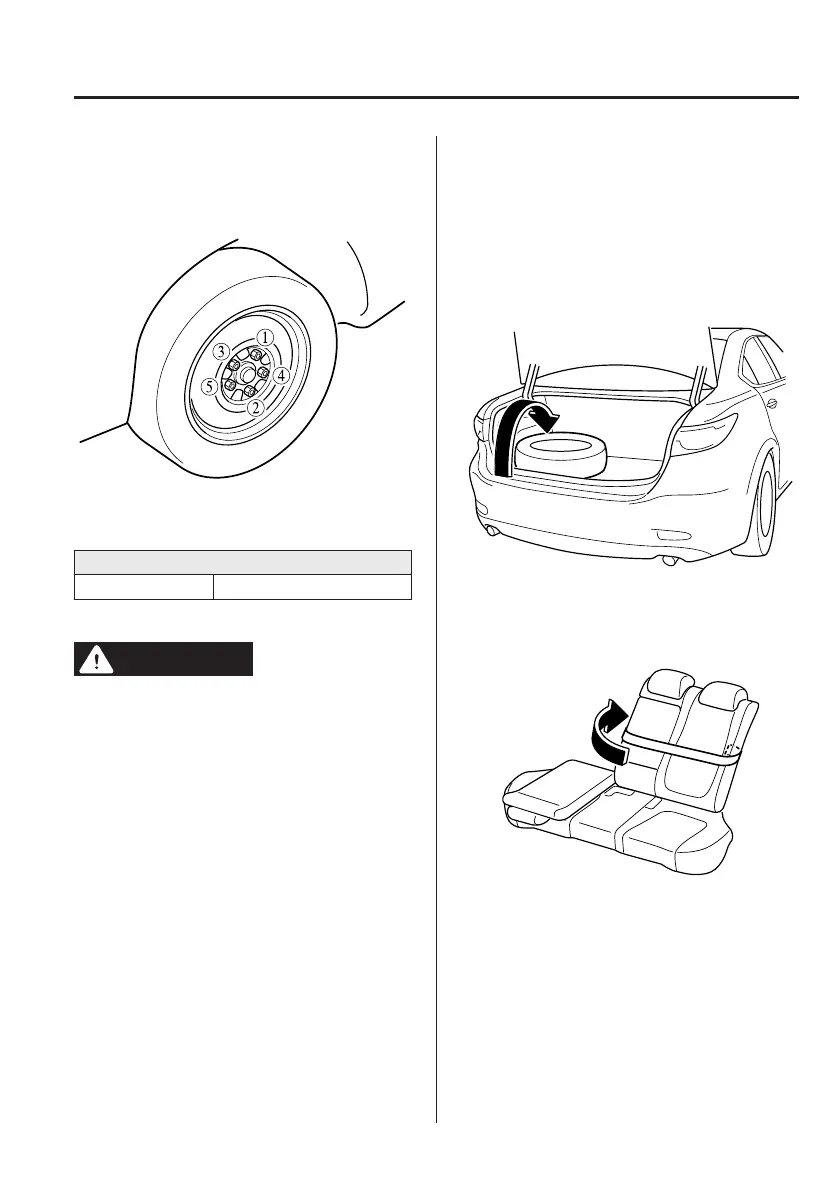 1
3
4
5
2