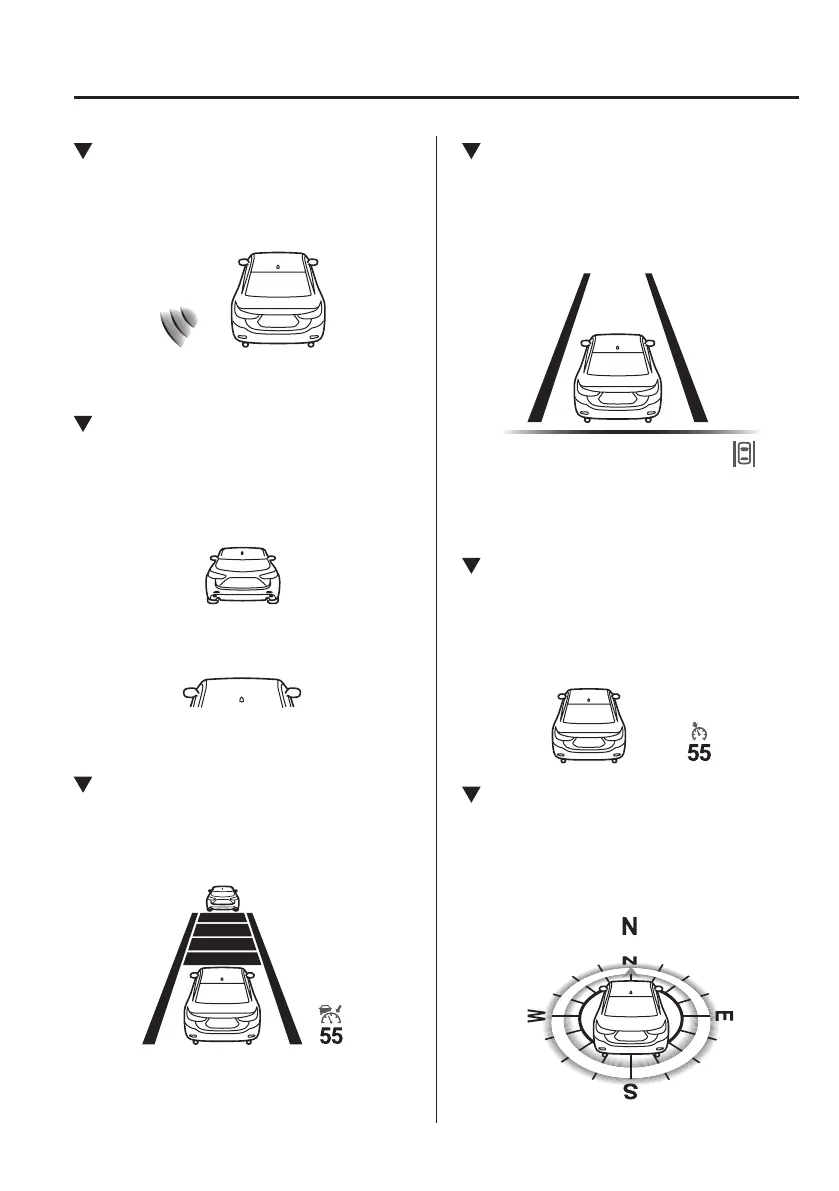 55

55

N

N

W

E

S