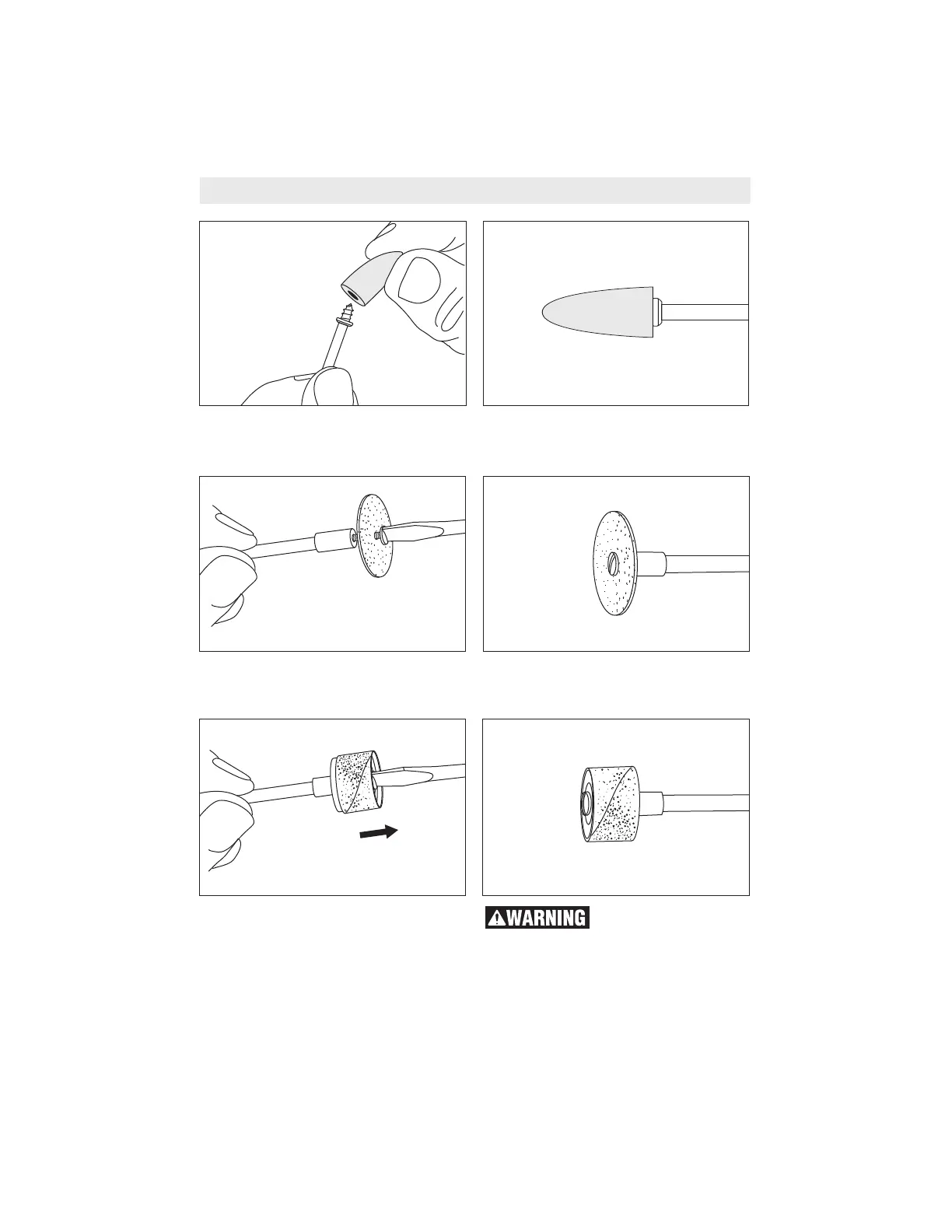 WARNING