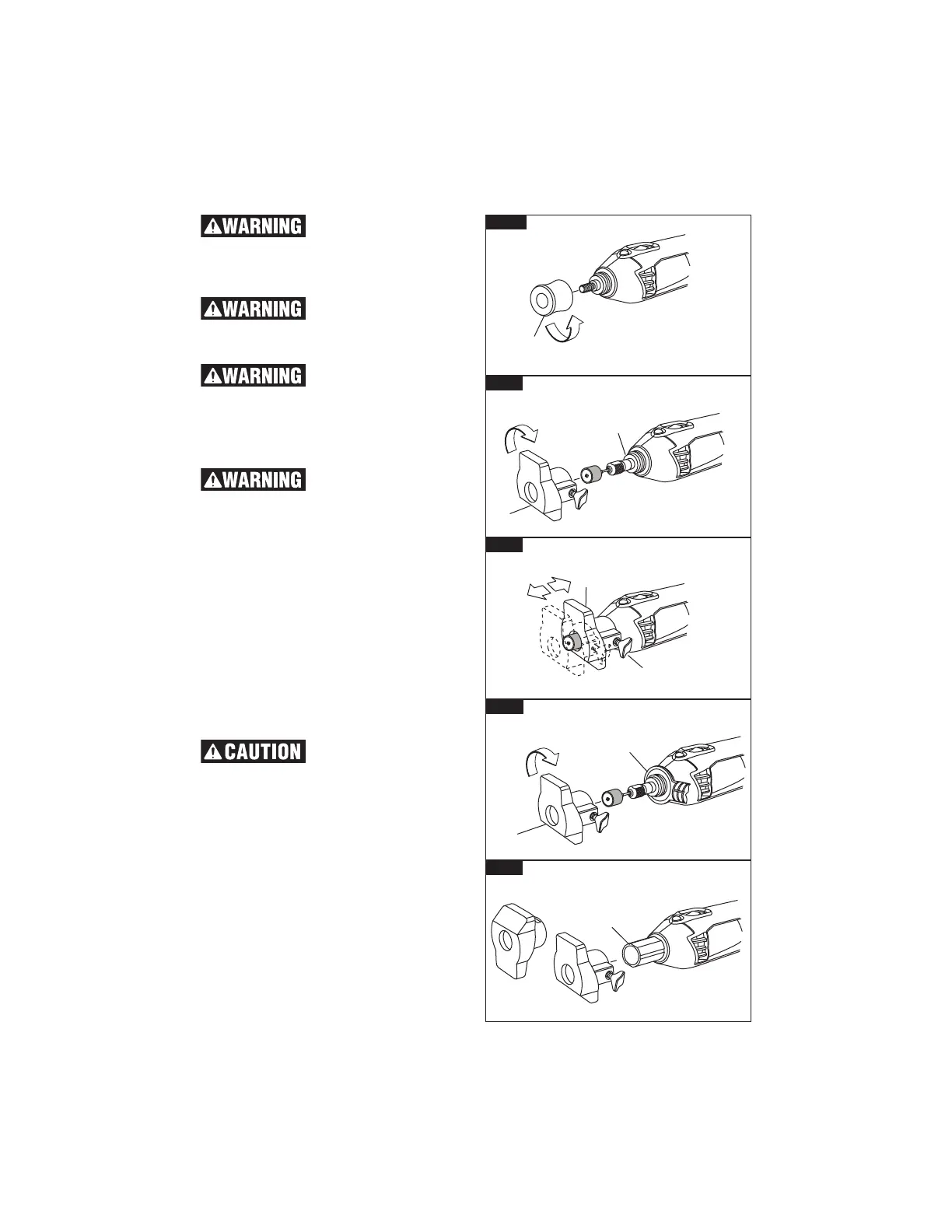 WARNING

WARNING

WARNING

WARNING

CAUTION