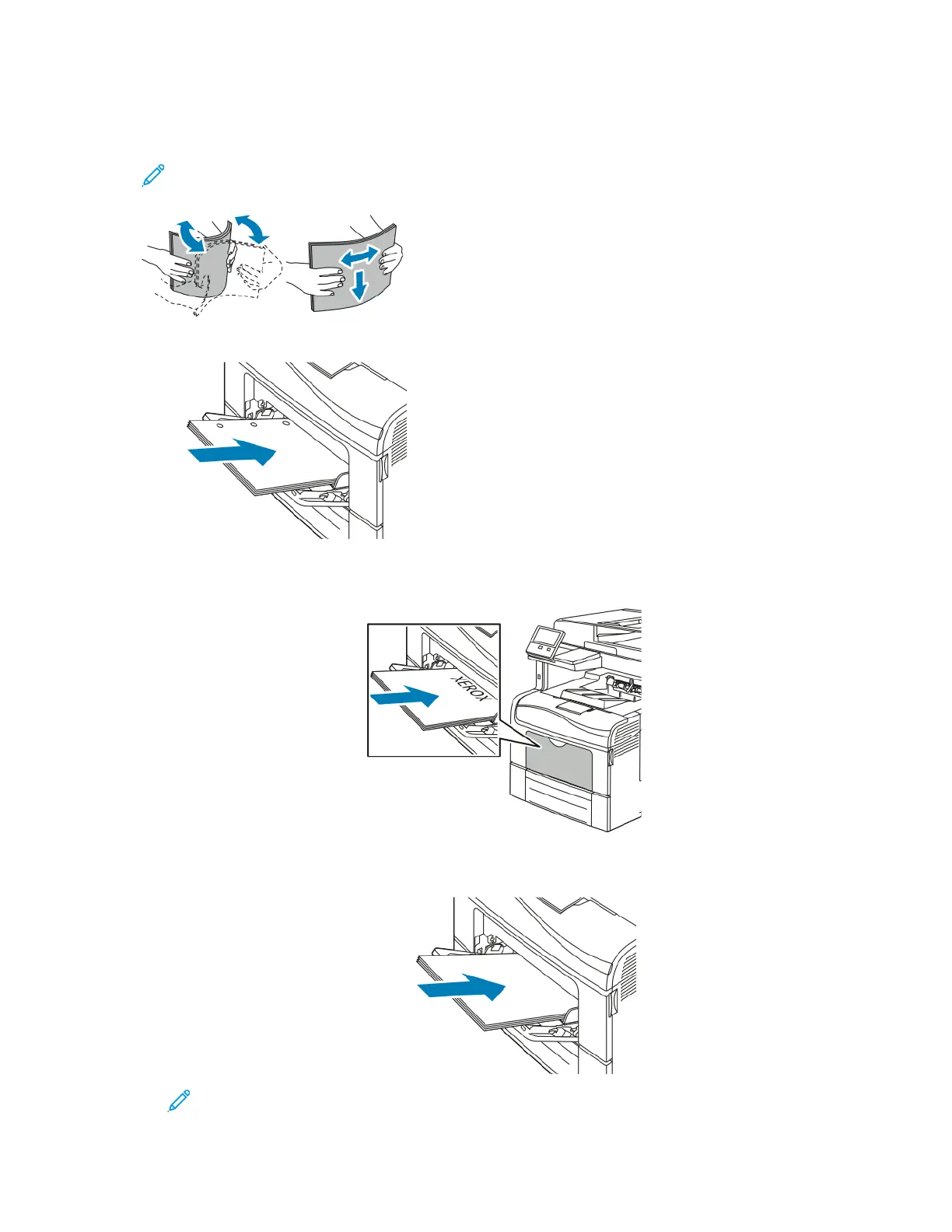 XEROX