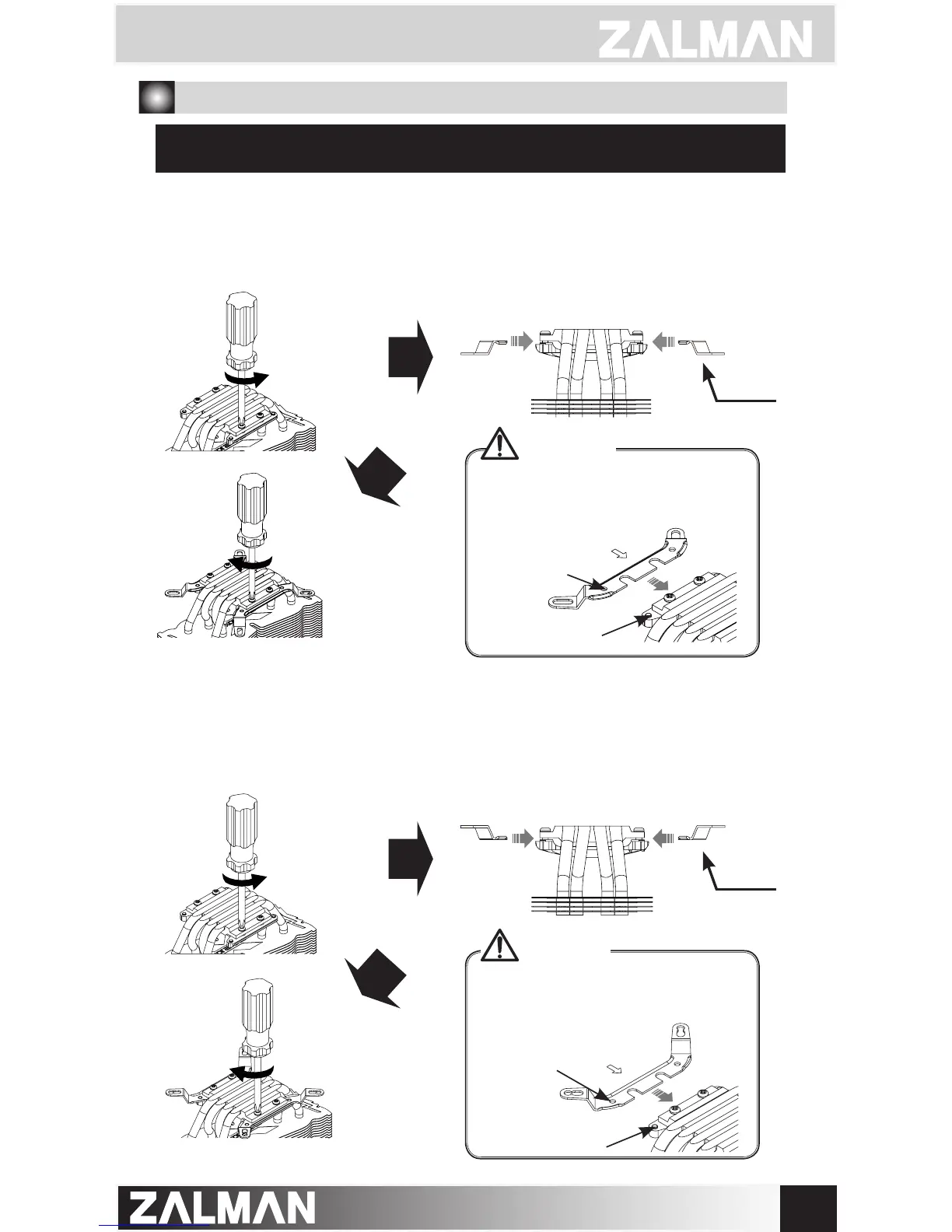 ZALMAN

ZALMAN