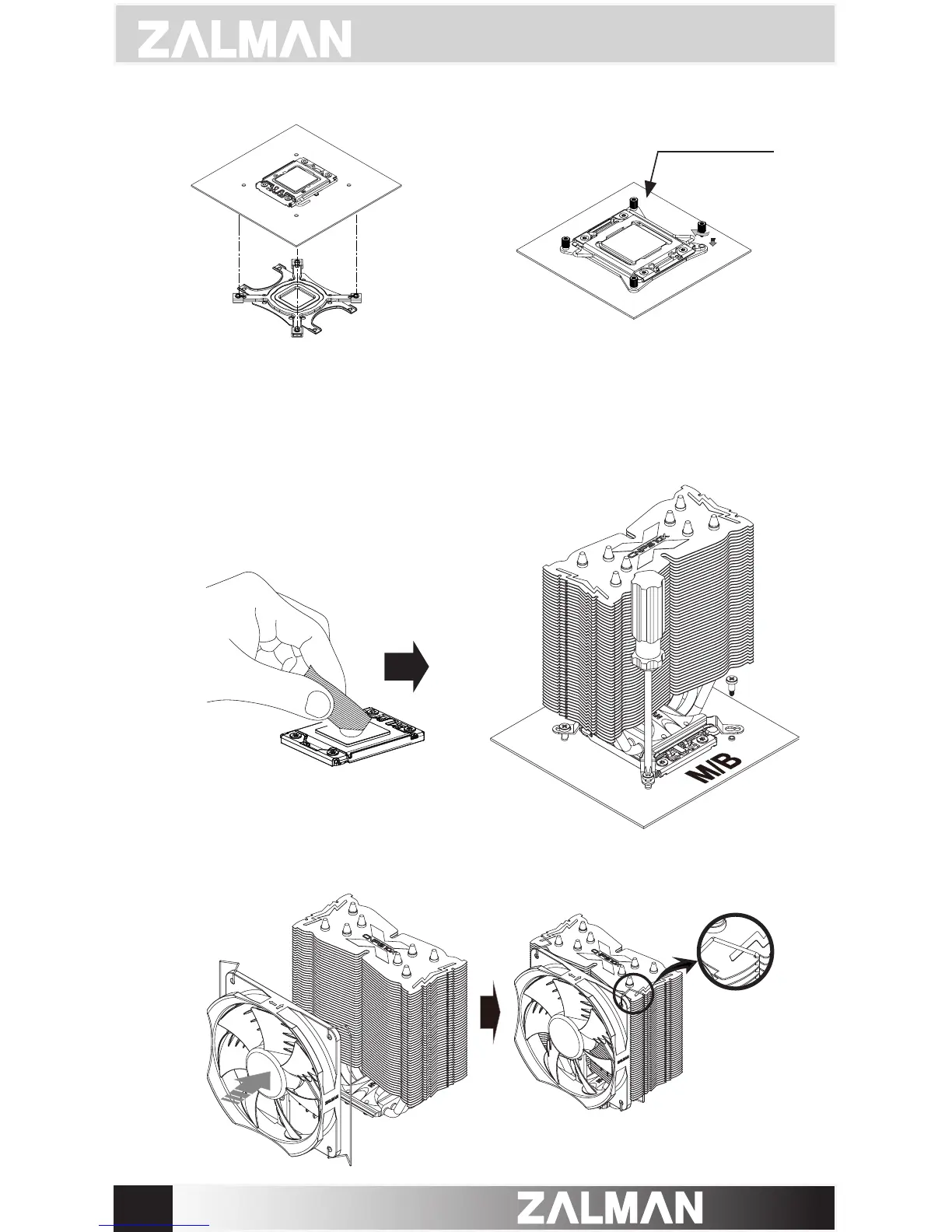 ZALMAN

M/B

ZALMAN