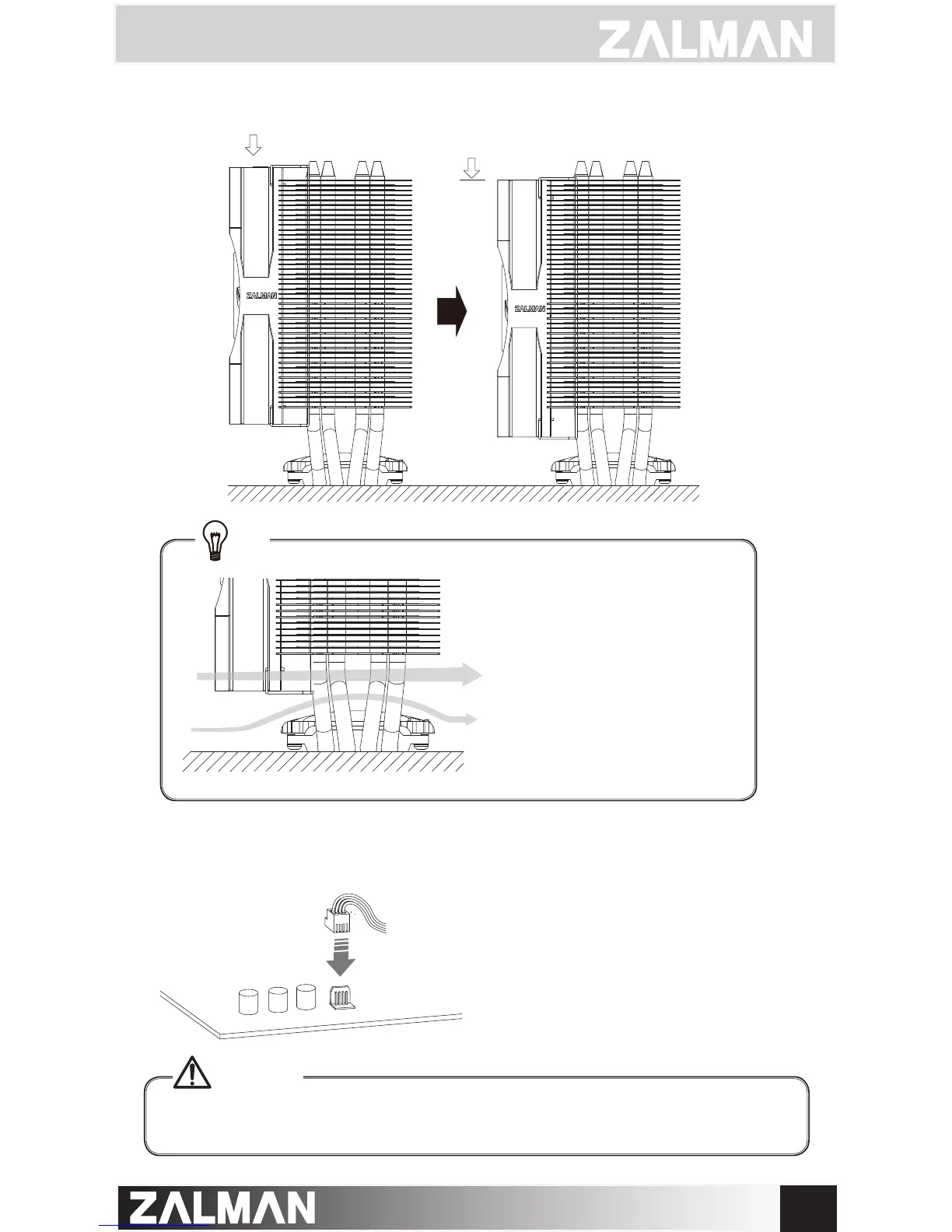 ZALMAN

ZALMAN

ZALMAN

ZALMAN