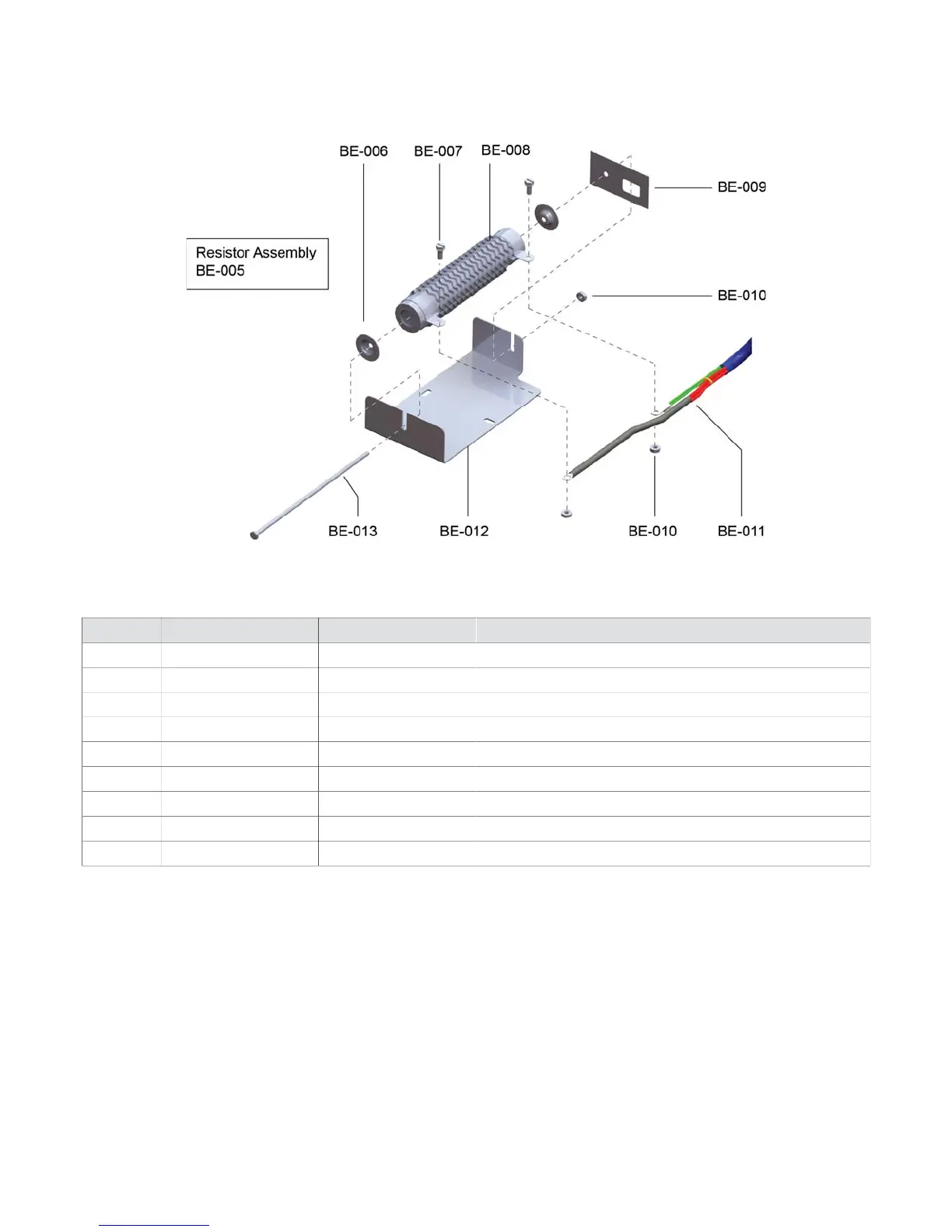 BE-006
BE-007
BE-008
BE-009
Resistor Assembly
BE-005
BE-010
BE-013
BE-012
BE-010
BE-011