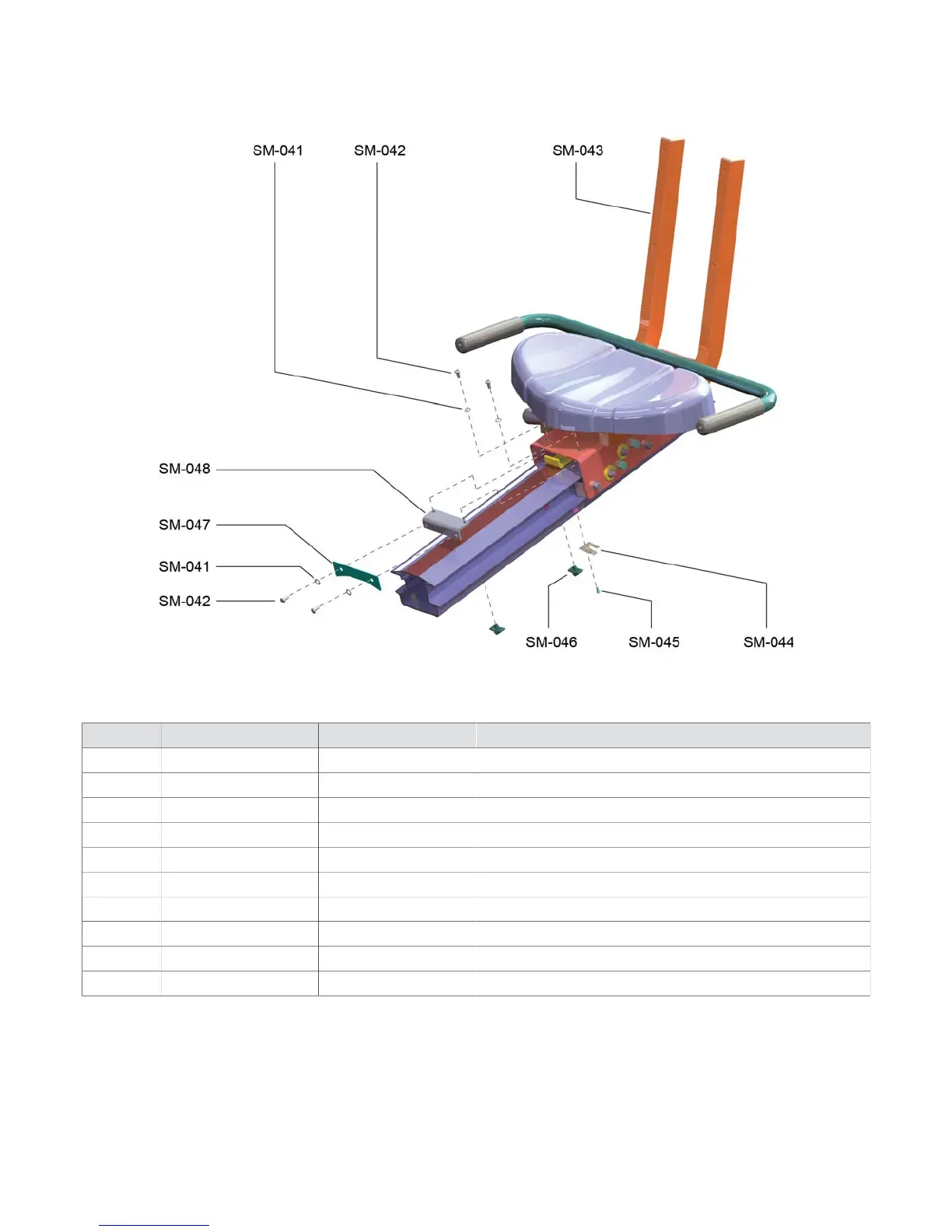 SM-041
SM-042
SM-043
SM-048
SM-047
SM-041
SM-042
SM-046
SM-045
SM-044